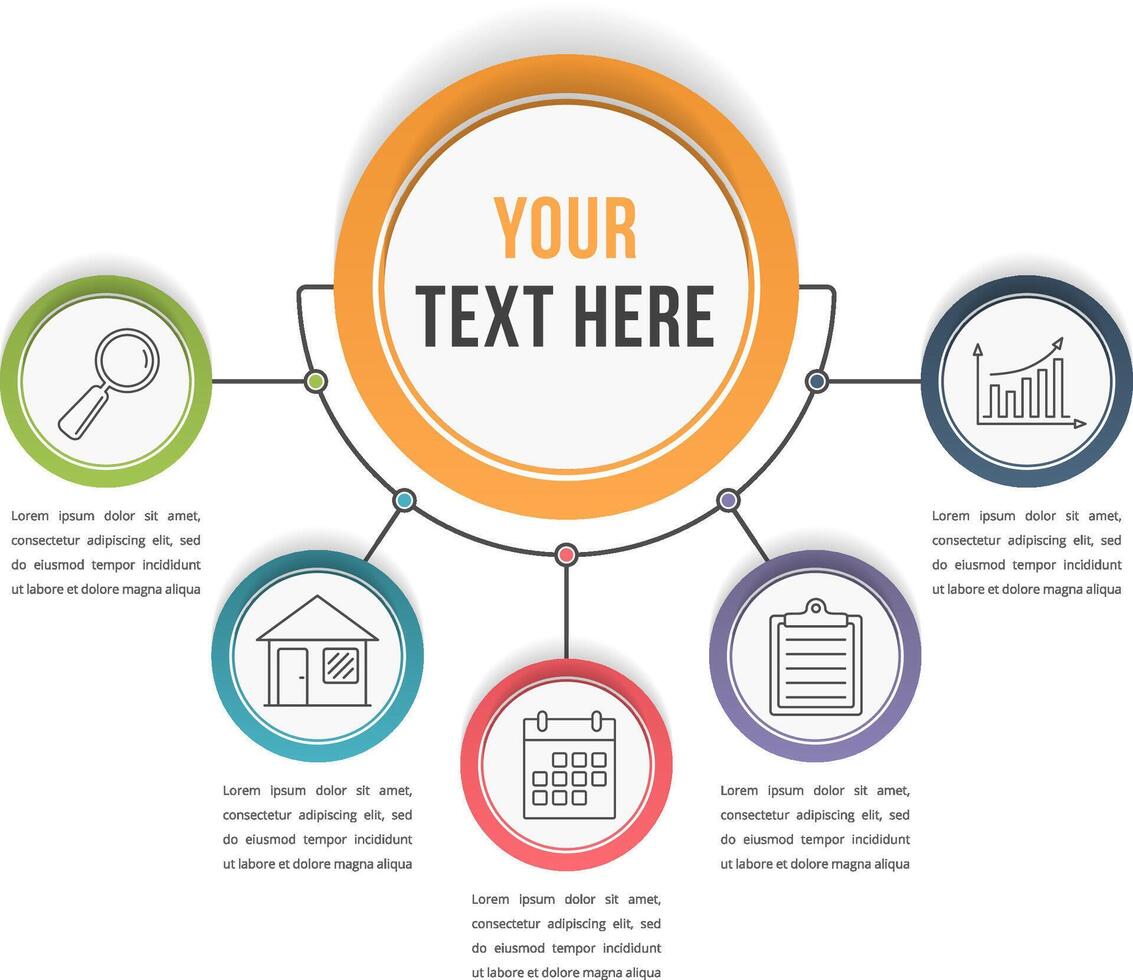 YOUR
TEXT HERE

Lorem ipsum dolor sit amet, consectetur adipiscing elit, sed do eiusmod tempor incididunt ut labore et dolore magna aliqua

Lorem ipsum dolor sit amet, consectetur adipiscing elit, sed do eiusmod tempor incididunt ut labore et dolore magna aliqua

Lorem ipsum dolor sit amet, consectetur adipiscing elit, sed do eiusmod tempor incididunt ut labore et dolore magna aliqua

Lorem ipsum dolor sit amet, consectetur adipiscing elit, sed do eiusmod tempor incididunt ut labore et dolore magna aliqua

Lorem ipsum dolor sit amet, consectetur adipiscing elit, sed do eiusmod tempor incididunt ut labore et dolore magna aliqua