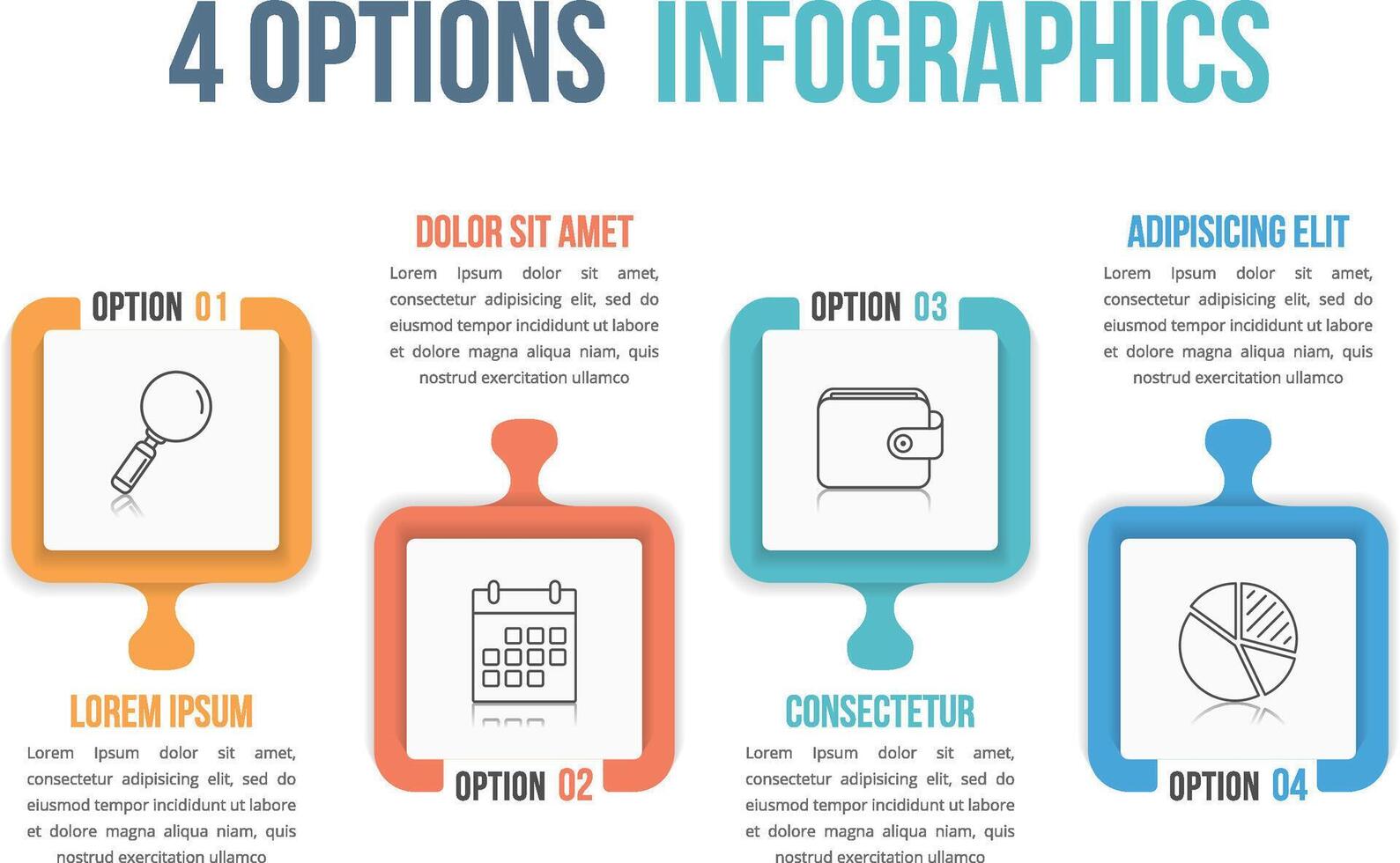 4 OPTIONS INFOGRAPHICS

OPTION 01

LOREM IPSUM

Lorem Ipsum dolor sit amet, consectetur adipisicing elit, sed do eiusmod tempor incididunt ut labore et dolore magna aliqua niam, quis nostrud exercitation ullamco

DOLOR SIT AMET

Lorem Ipsum dolor sit amet, consectetur adipisicing elit, sed do eiusmod tempor incididunt ut labore et dolore magna aliqua niam, quis nostrud exercitation ullamco

OPTION 02

OPTION 03

CONSECTETUR

Lorem Ipsum dolor sit amet, consectetur adipisicing elit, sed do eiusmod tempor incididunt ut labore et dolore magna aliqua niam, quis nostrud exercitation ullamco

ADIPISICING ELIT

Lorem Ipsum dolor sit amet, consectetur adipisicing elit, sed do eiusmod tempor incididunt ut labore et dolore magna aliqua niam, quis nostrud exercitation ullamco

OPTION 04