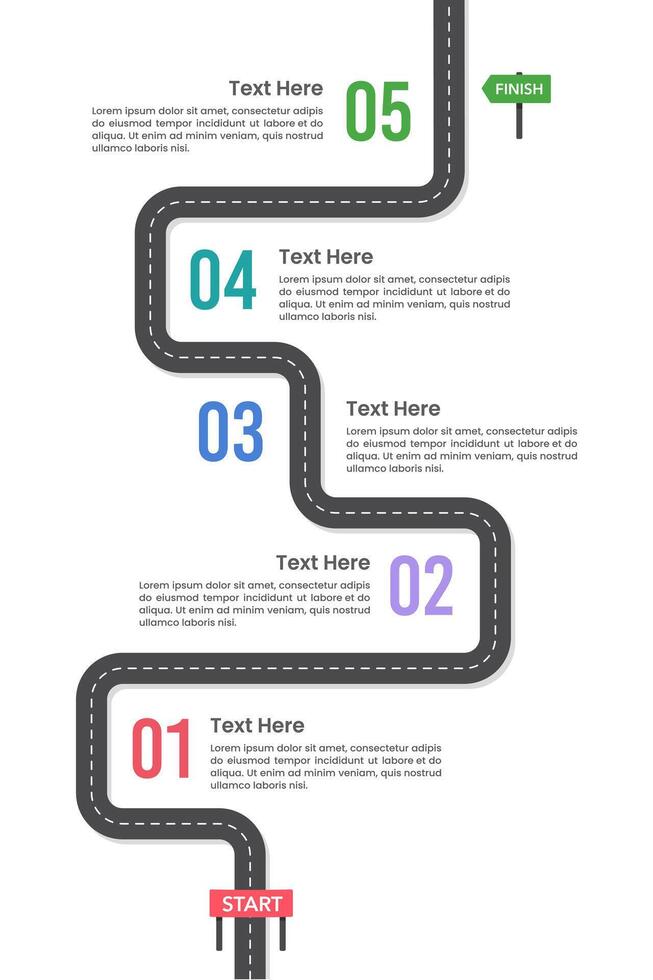 Text Here
Lorem ipsum dolor sit amet, consectetur adipis do eiusmod tempor incididunt ut labore et do aliqua. Ut enim ad minim veniam, quis nostrud ullamco laboris nisi.

05

FINISH

04

Text Here
Lorem ipsum dolor sit amet, consectetur adipis do eiusmod tempor incididunt ut labore et do aliqua. Ut enim ad minim veniam, quis nostrud ullamco laboris nisi.

03

Text Here
Lorem ipsum dolor sit amet, consectetur adipis do eiusmod tempor incididunt ut labore et do aliqua. Ut enim ad minim veniam, quis nostrud ullamco laboris nisi.

Text Here
Lorem ipsum dolor sit amet, consectetur adipis do eiusmod tempor incididunt ut labore et do aliqua. Ut enim ad minim veniam, quis nostrud ullamco laboris nisi.

02

01

Text Here
Lorem ipsum dolor sit amet, consectetur adipis do eiusmod tempor incididunt ut labore et do aliqua. Ut enim ad minim veniam, quis nostrud ullamco laboris nisi.

START