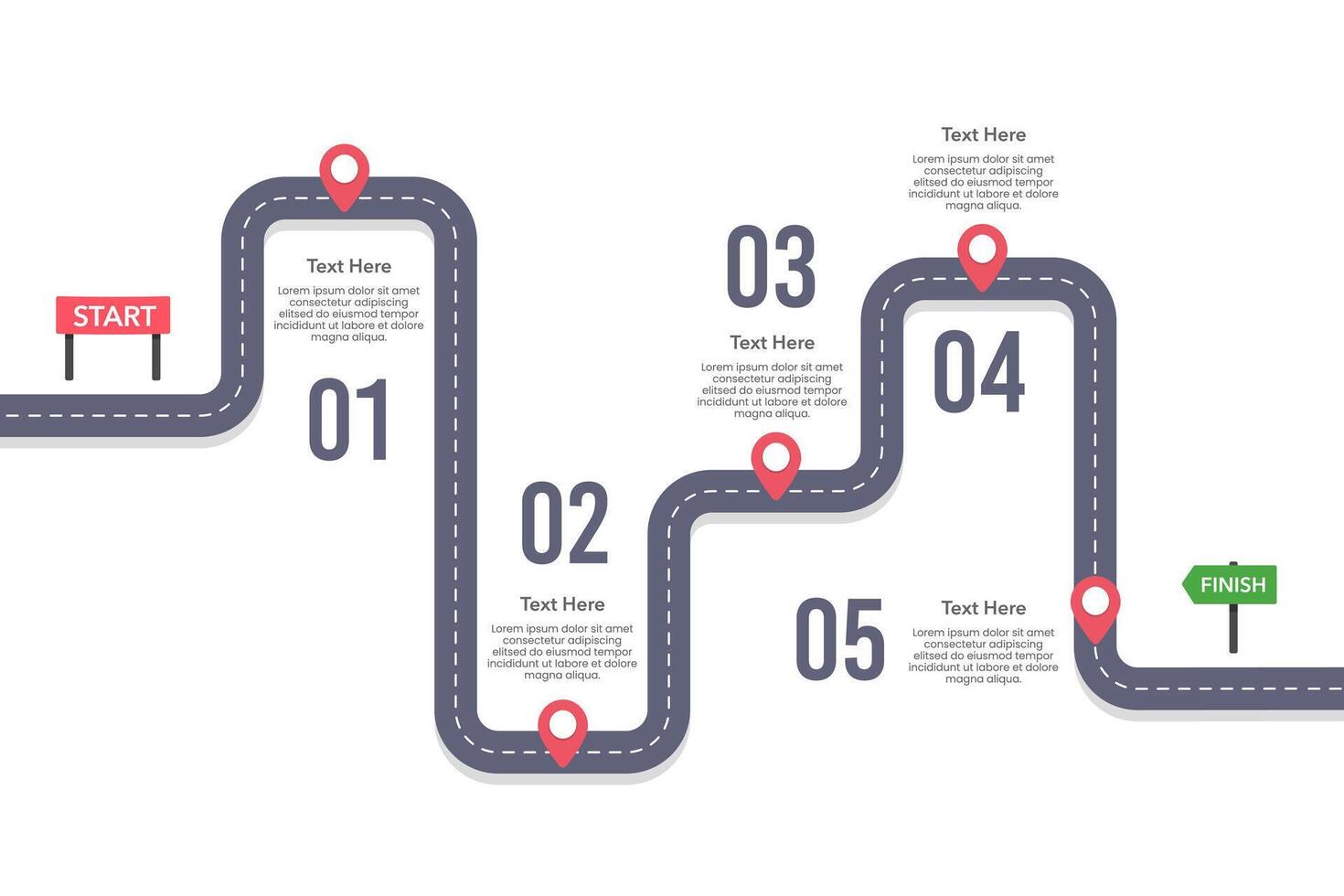 START

Text Here
Lorem ipsum dolor sit amet consectetur adipiscing elitsed do eiusmod tempor incididunt ut labore et dolore magna aliqua.

01

02

Text Here
Lorem ipsum dolor sit amet consectetur adipiscing elitsed do eiusmod tempor incididunt ut labore et dolore magna aliqua.

03

Text Here
Lorem ipsum dolor sit amet consectetur adipiscing elitsed do eiusmod tempor incididunt ut labore et dolore magna aliqua.

Text Here
Lorem ipsum dolor sit amet consectetur adipiscing elitsed do eiusmod tempor incididunt ut labore et dolore magna aliqua.

04

05

Text Here
Lorem ipsum dolor sit amet consectetur adipiscing elitsed do eiusmod tempor incididunt ut labore et dolore magna aliqua.

FINISH