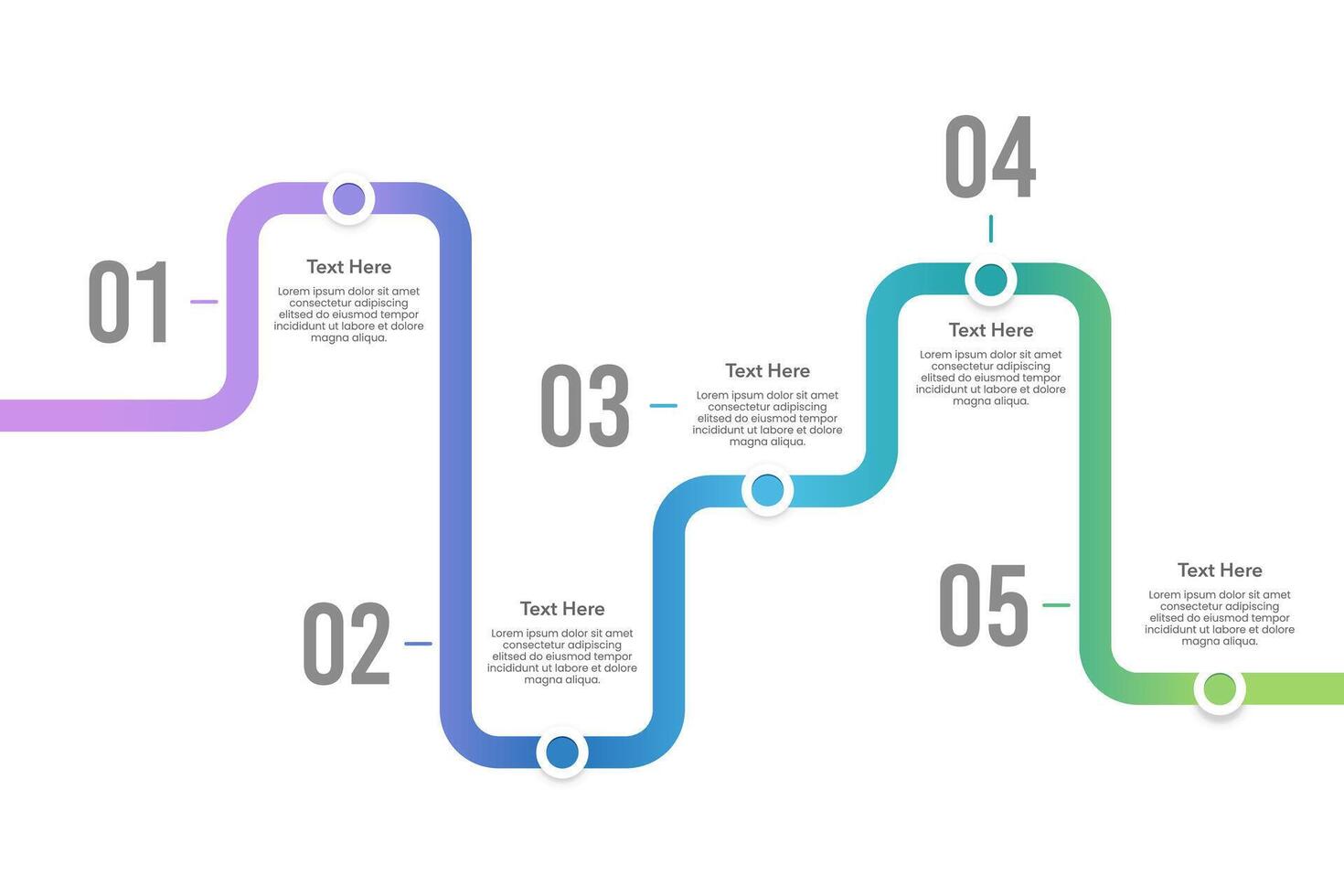 01

Text Here

Lorem ipsum dolor sit amet consectetur adipiscing elitsed do eiusmod tempor incididunt ut labore et dolore magna aliqua.

02

Text Here

Lorem ipsum dolor sit amet consectetur adipiscing elitsed do eiusmod tempor incididunt ut labore et dolore magna aliqua.

03

Text Here

Lorem ipsum dolor sit amet consectetur adipiscing elitsed do eiusmod tempor incididunt ut labore et dolore magna aliqua.

04

Text Here

Lorem ipsum dolor sit amet consectetur adipiscing elitsed do eiusmod tempor incididunt ut labore et dolore magna aliqua.

05

Text Here

Lorem ipsum dolor sit amet consectetur adipiscing elitsed do eiusmod tempor incididunt ut labore et dolore magna aliqua.