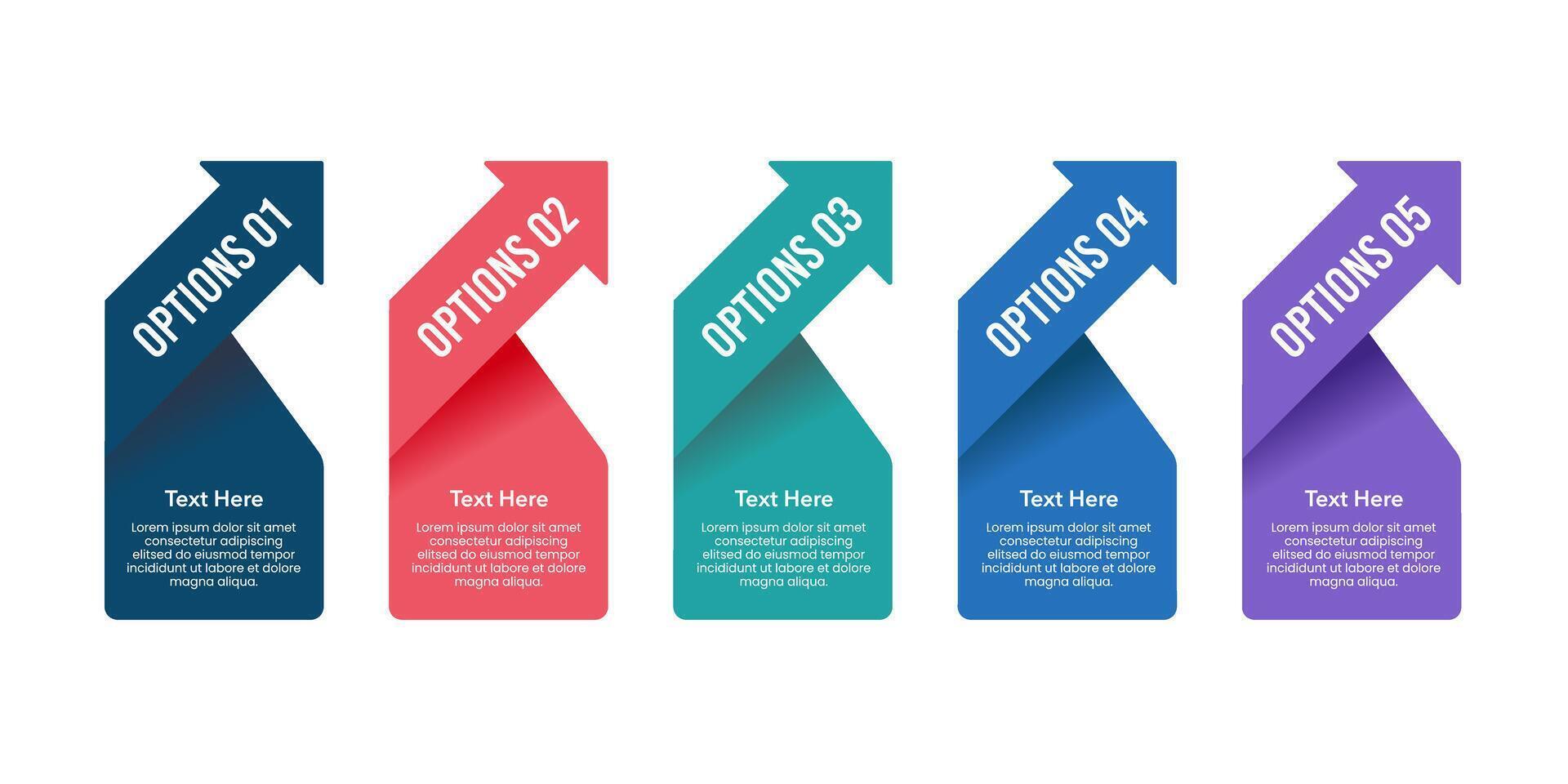 OPTIONS 01

Text Here

Lorem ipsum dolor sit amet consectetur adipiscing elitsed do eiusmod tempor incididunt ut labore et dolore magna aliqua.

OPTIONS 02

Text Here

Lorem ipsum dolor sit amet consectetur adipiscing elitsed do eiusmod tempor incididunt ut labore et dolore magna aliqua.

OPTIONS 03

Text Here

Lorem ipsum dolor sit amet consectetur adipiscing elitsed do eiusmod tempor incididunt ut labore et dolore magna aliqua.

OPTIONS 04

Text Here

Lorem ipsum dolor sit amet consectetur adipiscing elitsed do eiusmod tempor incididunt ut labore et dolore magna aliqua.

OPTIONS 05

Text Here

Lorem ipsum dolor sit amet consectetur adipiscing elitsed do eiusmod tempor incididunt ut labore et dolore magna aliqua.