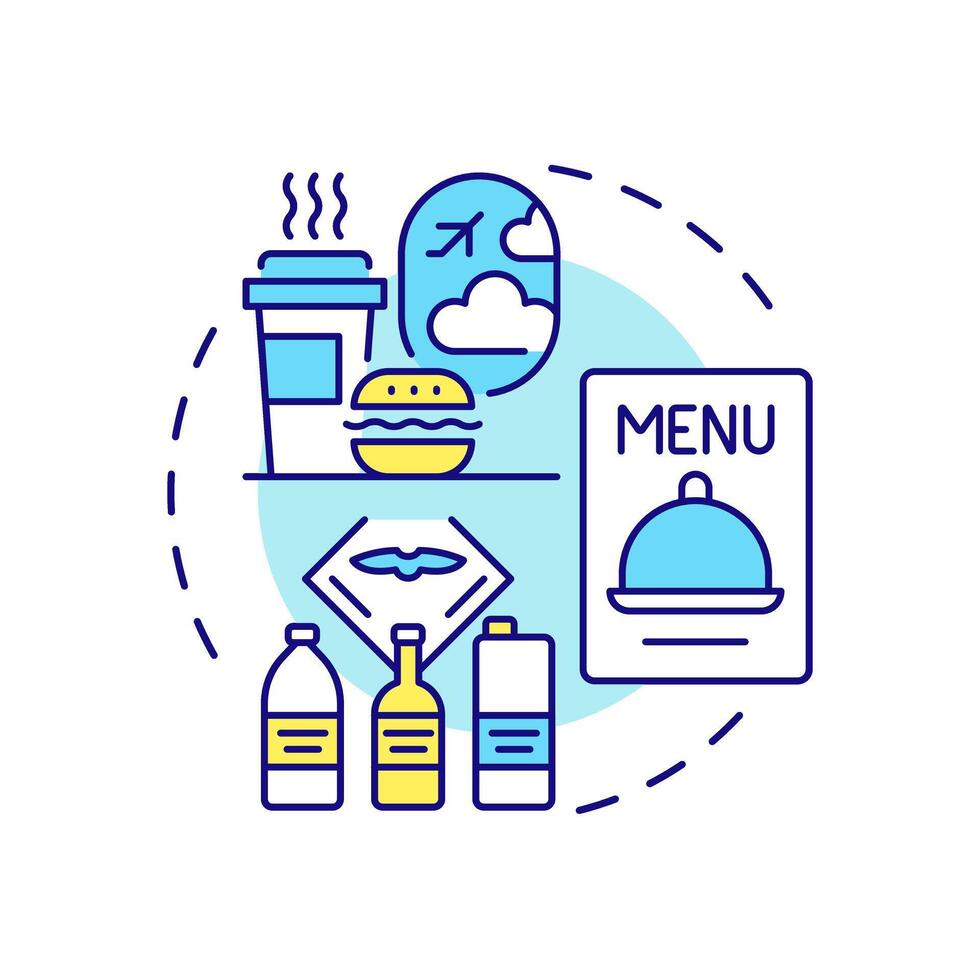 MENU