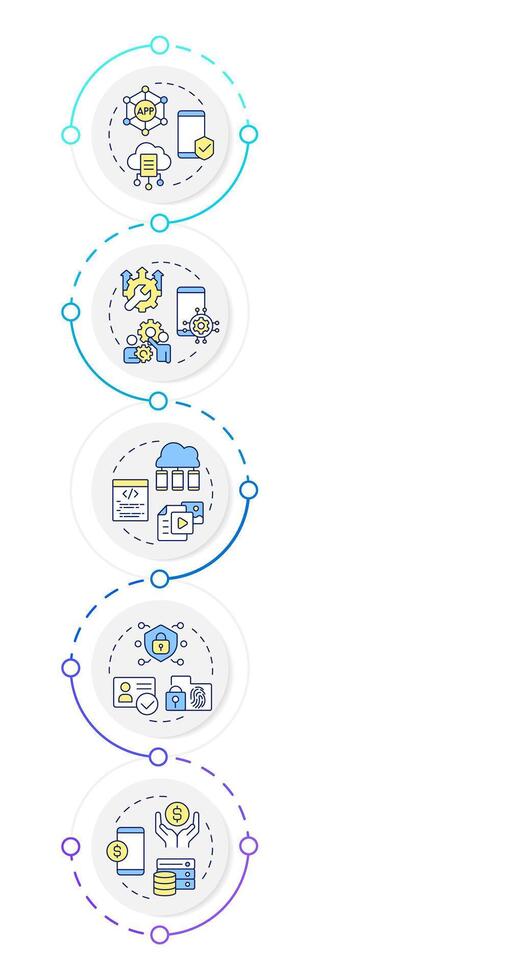 APP