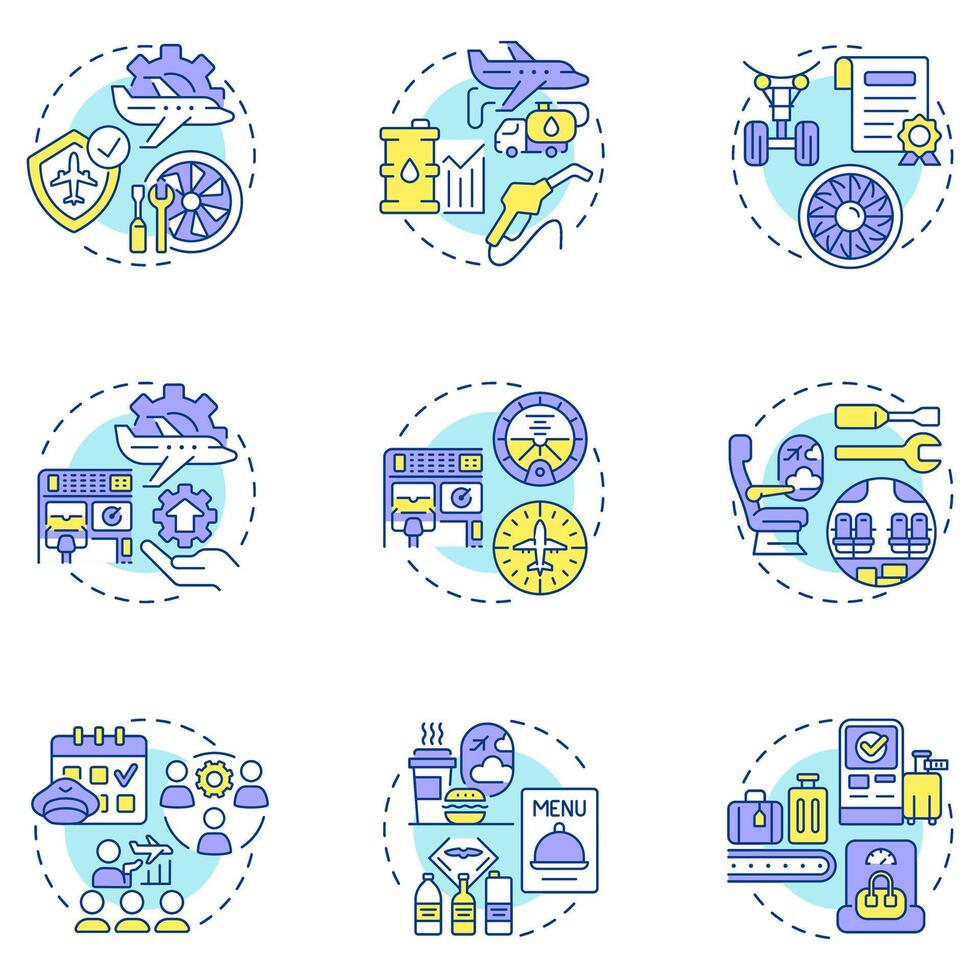 MENU