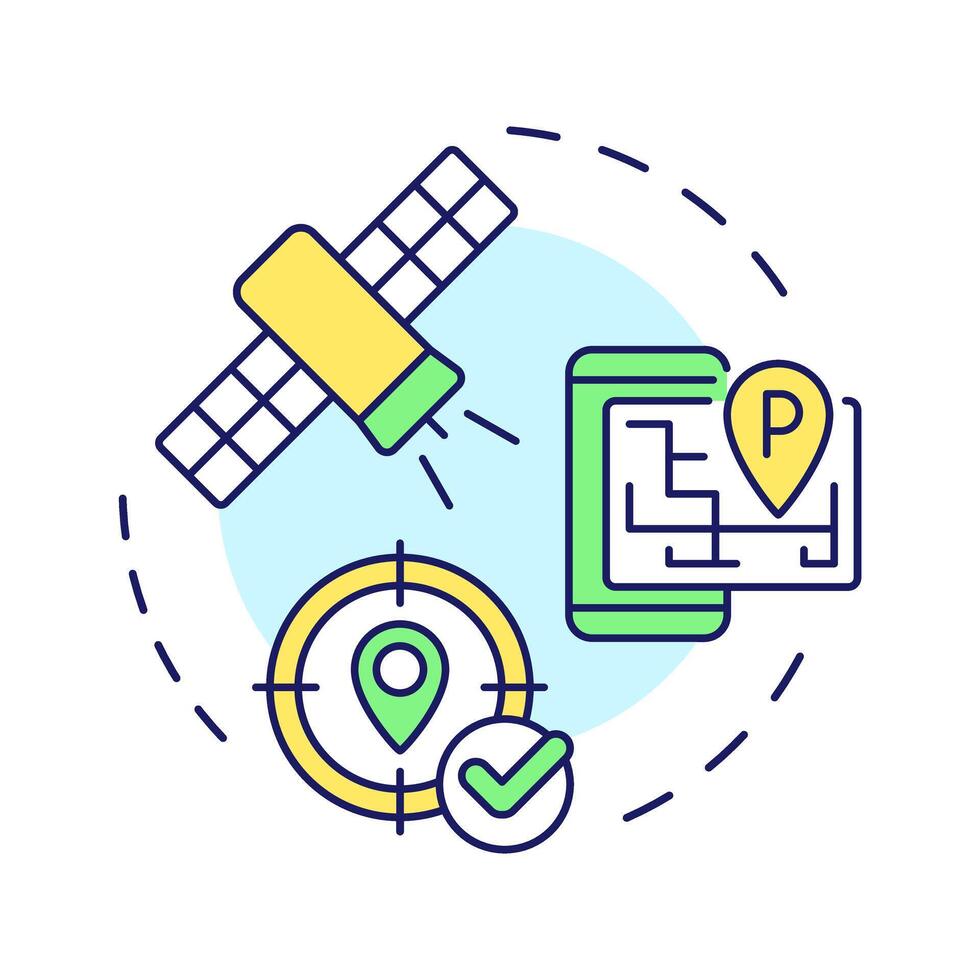 P