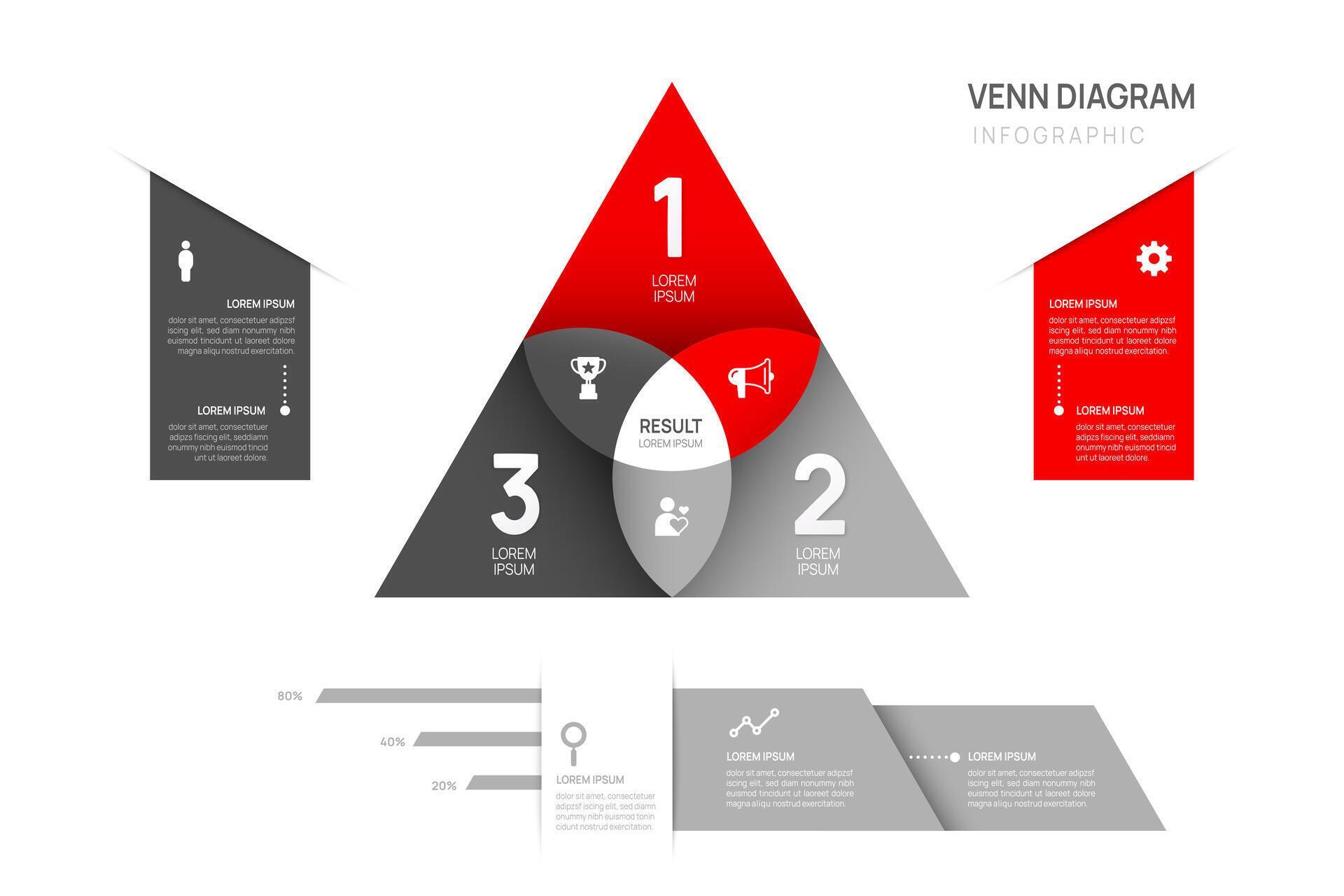 VENN DIAGRAM
INFOGRAPHIC

LOREM IPSUM
dolor sit amet, consectetuer adipzsf iscing elit, sed diam nonummy nibh euismod tincidunt ut laoreet dolore magna aliqu nostrud exercitation.

LOREM IPSUM
dolor sit amet, consectetuer adipzs fiscing elit, seddiamn onummy nibh euismod tincid unt ut laoreet dolore.

1
LOREM IPSUM

RESULT
LOREM IPSUM

3
LOREM IPSUM

2
LOREM IPSUM

LOREM IPSUM
dolor sit amet, consectetuer adipzsf iscing elit, sed diam nonummy nibh euismod tincidunt ut laoreet dolore magna aliqu nostrud exercitation.

LOREM IPSUM
dolor sit amet, consectetuer adipzs fiscing elit, seddiamn onummy nibh euismod tincid unt ut laoreet dolore.

80%
40%
20%

LOREM IPSUM
dolor sit amet, consectetuer adipzsf iscing elit, sed diamn onummy nibh euismod tonin cidunt nostrud exercitation.

LOREM IPSUM
dolor sit amet, consectetuer adipzsf iscing elit, sed diam nonummy nibh euismod tincidunt ut laoreet dolore magna aliqu nostrud exercitation.

LOREM IPSUM
dolor sit amet, consectetuer adipzsf iscing elit, sed diam nonummy nibh euismod tincidunt ut laoreet dolore magna aliqu nostrud exercitation.