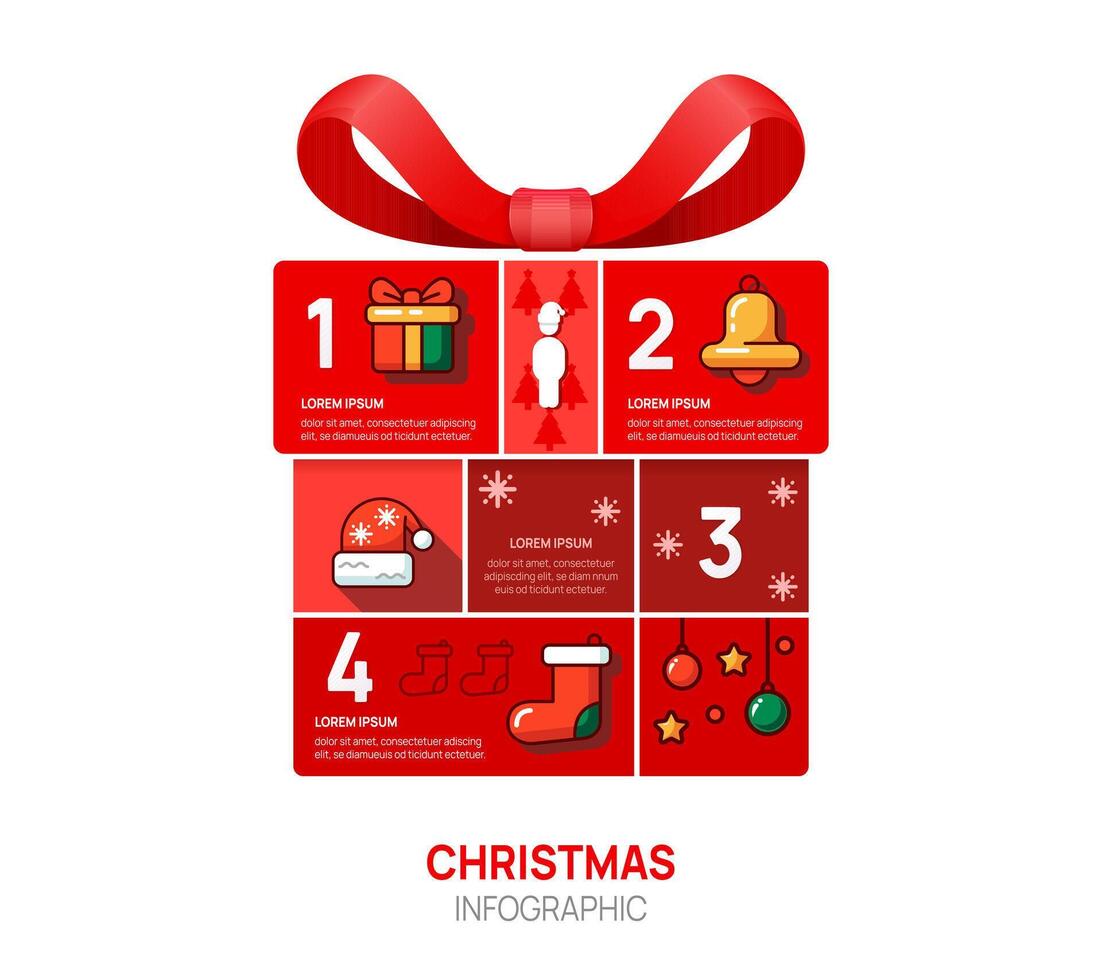 1

LOREM IPSUM

dolor sit amet, consectetuer adipiscing elit, se diamueuis od ticidunt ectetuer.

2

LOREM IPSUM

dolor sit amet, consectetuer adipiscing elit, se diamueuis od ticidunt ectetuer.

LOREM IPSUM

dolor sit amet, consectetuer adipiscding elit, se diam nnum euis od ticidunt ectetuer.

3

4

LOREM IPSUM

dolor sit amet, consectetuer adiscing elit, se diamueuis od ticidunt ectetuer.

CHRISTMAS
INFOGRAPHIC