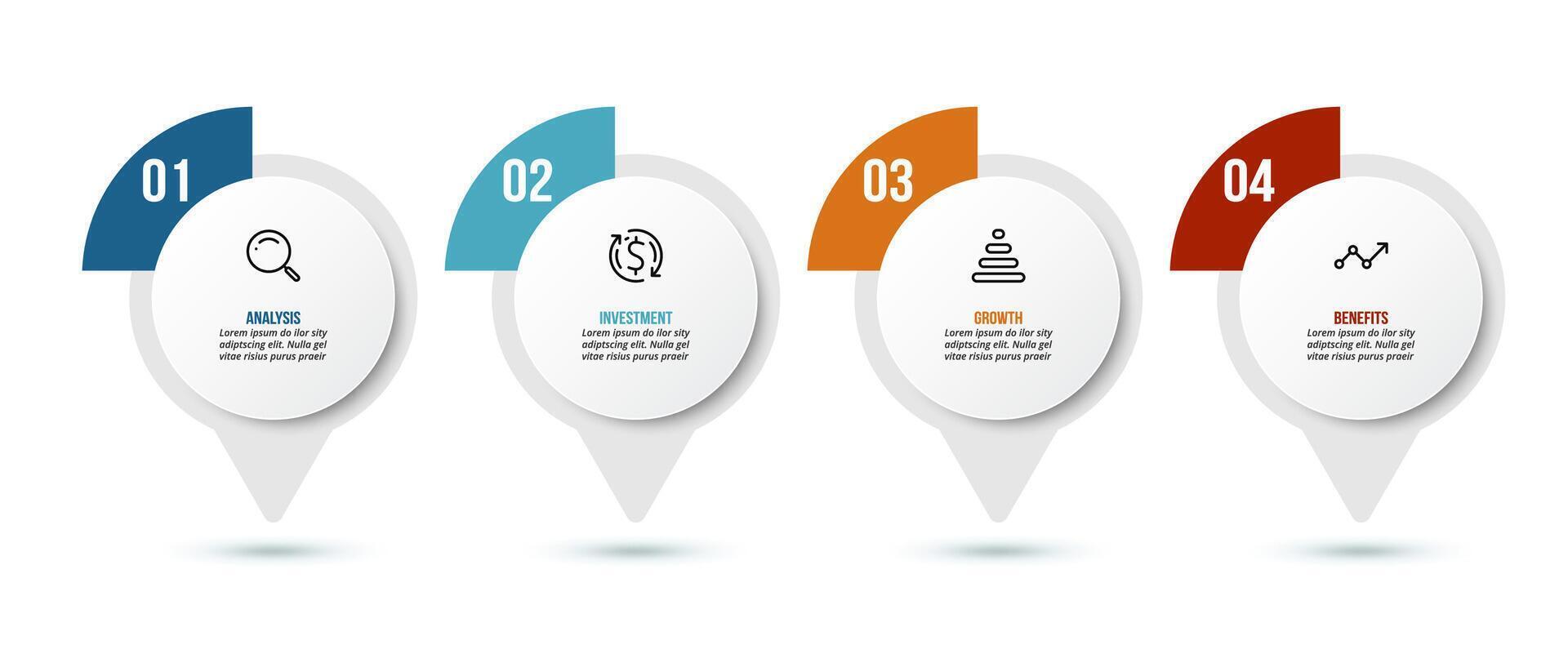 01

ANALYSIS
Lorem ipsum do ilor sity adiptscing elit. Nulla gel vitae risius purus praeir

02

INVESTMENT
Lorem ipsum do ilor sity adiptscing elit. Nulla gel vitae risius purus praeir

03

GROWTH
Lorem ipsum do ilor sity adiptscing elit. Nulla gel vitae risius purus praeir

04

BENEFITS
Lorem ipsum do ilor sity adiptscing elit. Nulla gel vitae risius purus praeir