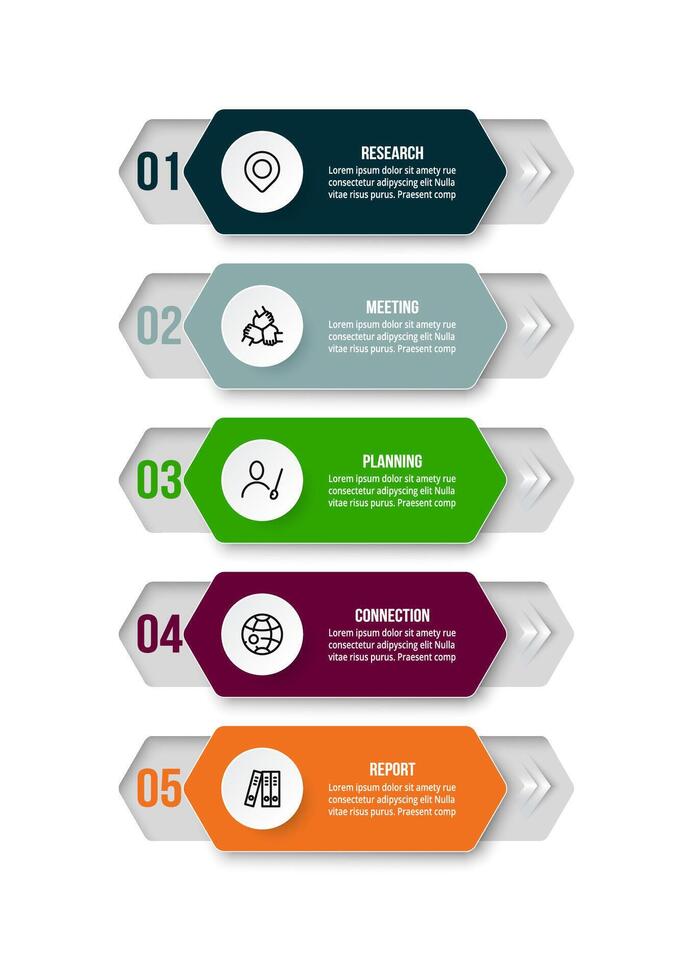 01
RESEARCH
Lorem ipsum dolor sit amety rue consectetur adipyscing elit Nulla vitae risus purus. Praesent comp

02
MEETING
Lorem ipsum dolor sit amety rue consectetur adipyscing elit Nulla vitae risus purus. Praesent comp

03
PLANNING
Lorem ipsum dolor sit amety rue consectetur adipyscing elit Nulla vitae risus purus. Praesent comp

04
CONNECTION
Lorem ipsum dolor sit amety rue consectetur adipyscing elit Nulla vitae risus purus. Praesent comp

05
REPORT
Lorem ipsum dolor sit amety rue consectetur adipyscing elit Nulla vitae risus purus. Praesent comp