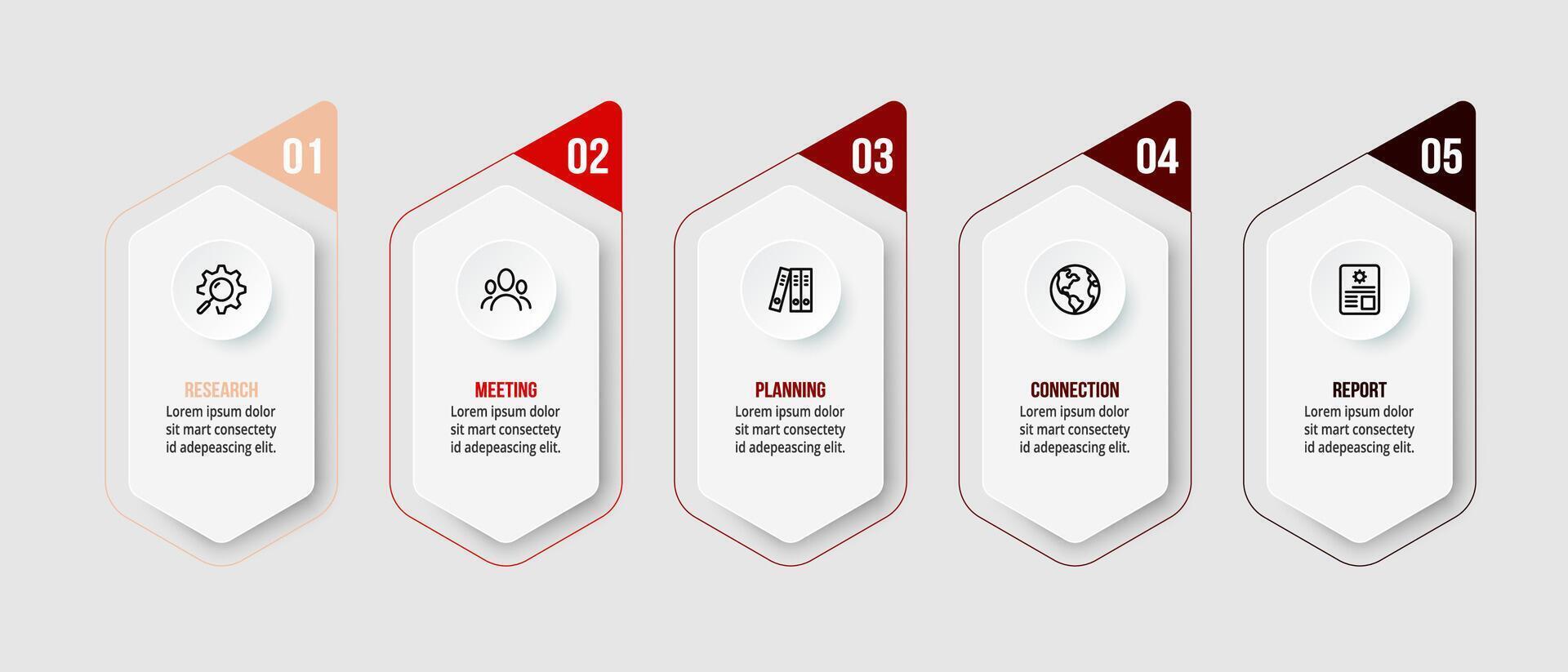 01

RESEARCH
Lorem ipsum dolor sit mart consectety id adepeascing elit.

02

MEETING
Lorem ipsum dolor sit mart consectety id adepeascing elit.

03

PLANNING
Lorem ipsum dolor sit mart consectety id adepeascing elit.

04

CONNECTION
Lorem ipsum dolor sit mart consectety id adepeascing elit.

05

REPORT
Lorem ipsum dolor sit mart consectety id adepeascing elit.