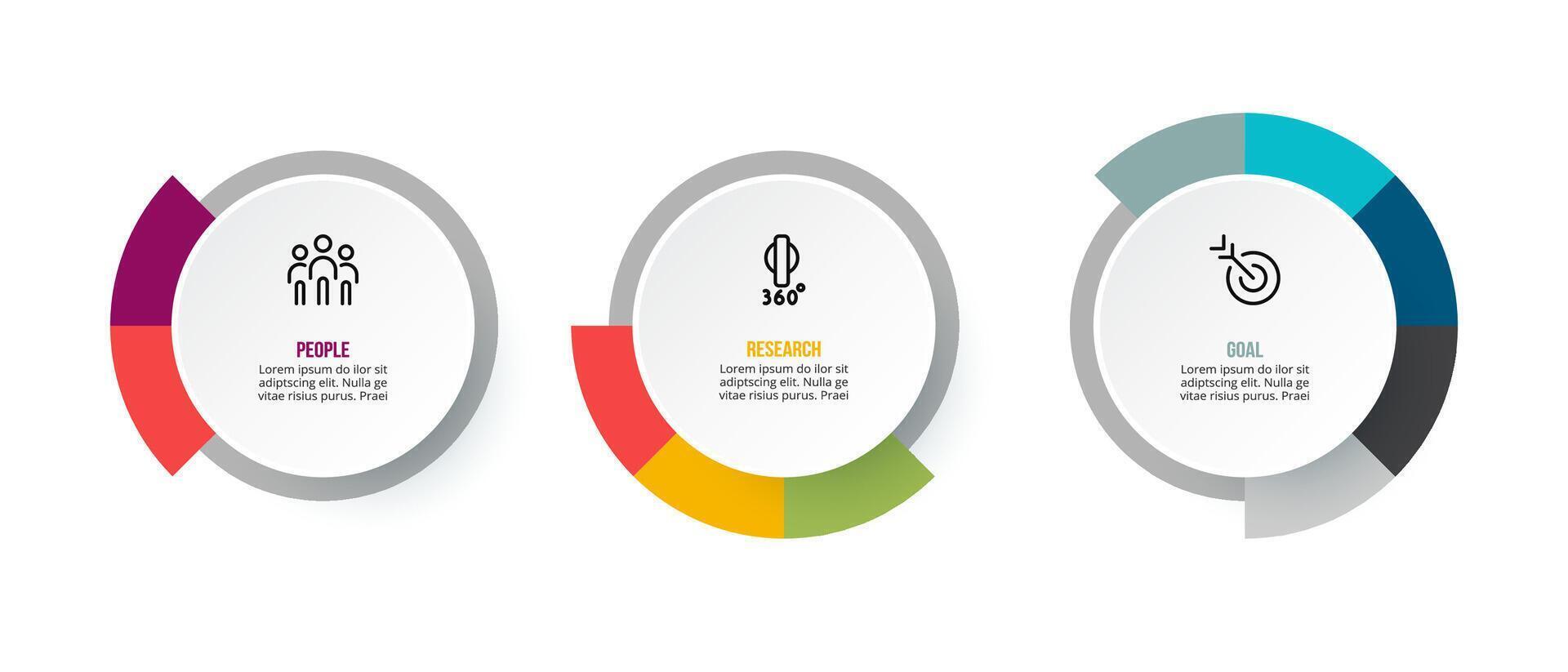 PEOPLE
Lorem ipsum do ilor sit adiptscing elit. Nulla ge vitae risius purus. Praei

360°
RESEARCH
Lorem ipsum do ilor sit adiptscing elit. Nulla ge vitae risius purus. Praei

GOAL
Lorem ipsum do ilor sit adiptscing elit. Nulla ge vitae risius purus. Praei