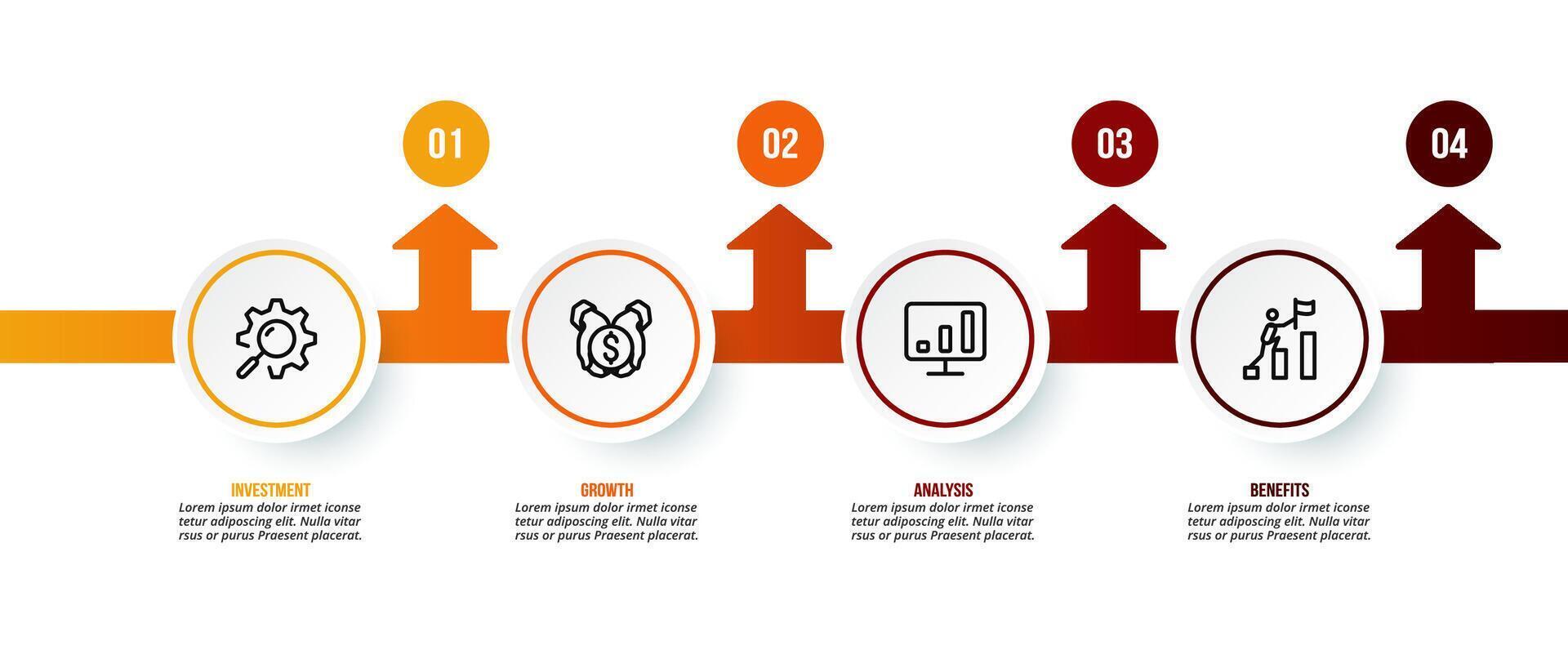 01

02

03

04

INVESTMENT
Lorem ipsum dolor irmet iconse tetur adiposcing elit. Nulla vitar rsus or purus Praesent placerat.

GROWTH
Lorem ipsum dolor irmet iconse tetur adiposcing elit. Nulla vitar rsus or purus Praesent placerat.

ANALYSIS
Lorem ipsum dolor irmet iconse tetur adiposcing elit. Nulla vitar rsus or purus Praesent placerat.

BENEFITS
Lorem ipsum dolor irmet iconse tetur adiposcing elit. Nulla vitar rsus or purus Praesent placerat.