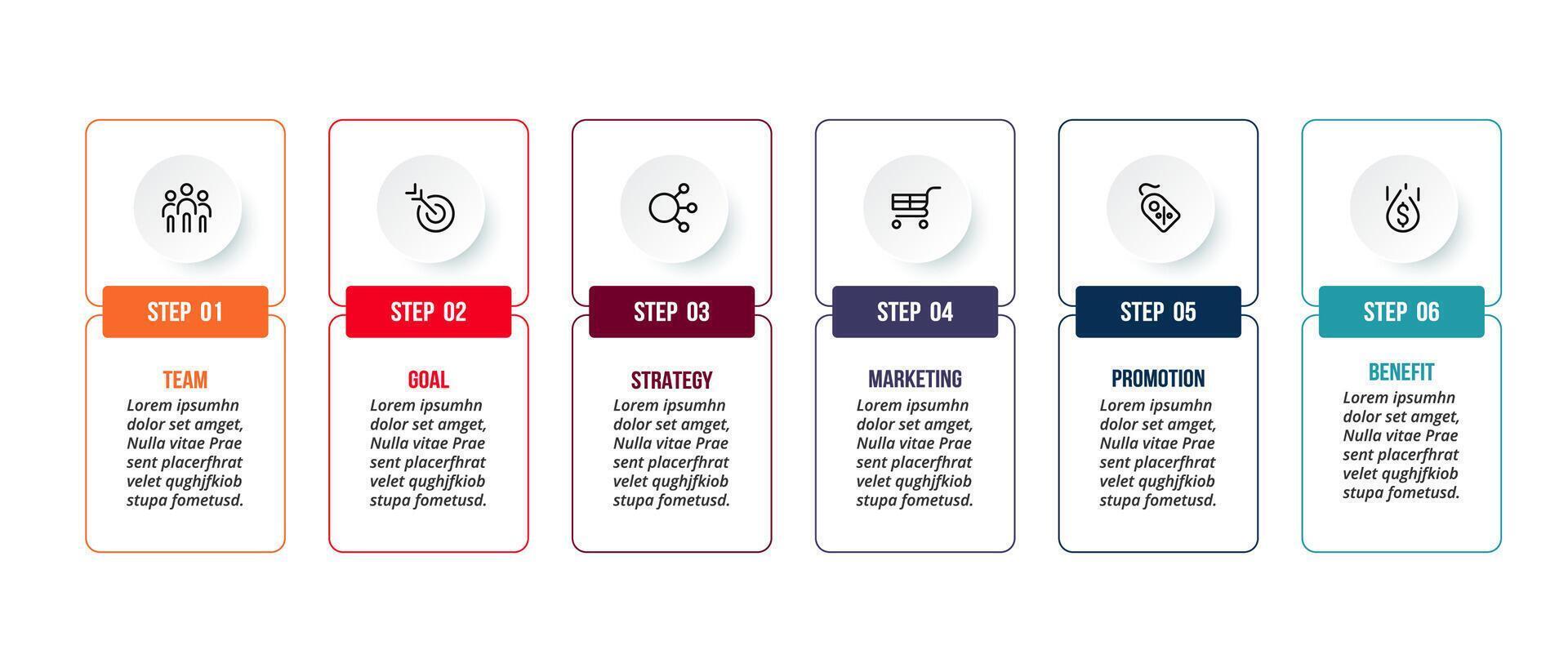 STEP 01

TEAM

Lorem ipsumhn dolor set amget, Nulla vitae Prae sent placerfhrat velet qughjfkiob stupa fometusd.

STEP 02

GOAL

Lorem ipsumhn dolor set amget, Nulla vitae Prae sent placerfhrat velet qughjfkiob stupa fometusd.

STEP 03

STRATEGY

Lorem ipsumhn dolor set amget, Nulla vitae Prae sent placerfhrat velet qughjfkiob stupa fometusd.

STEP 04

MARKETING

Lorem ipsumhn dolor set amget, Nulla vitae Prae sent placerfhrat velet qughjfkiob stupa fometusd.

STEP 05

PROMOTION

Lorem ipsumhn dolor set amget, Nulla vitae Prae sent placerfhrat velet qughjfkiob stupa fometusd.

STEP 06

BENEFIT

Lorem ipsumhn dolor set amget, Nulla vitae Prae sent placerfhrat velet qughjfkiob stupa fometusd.