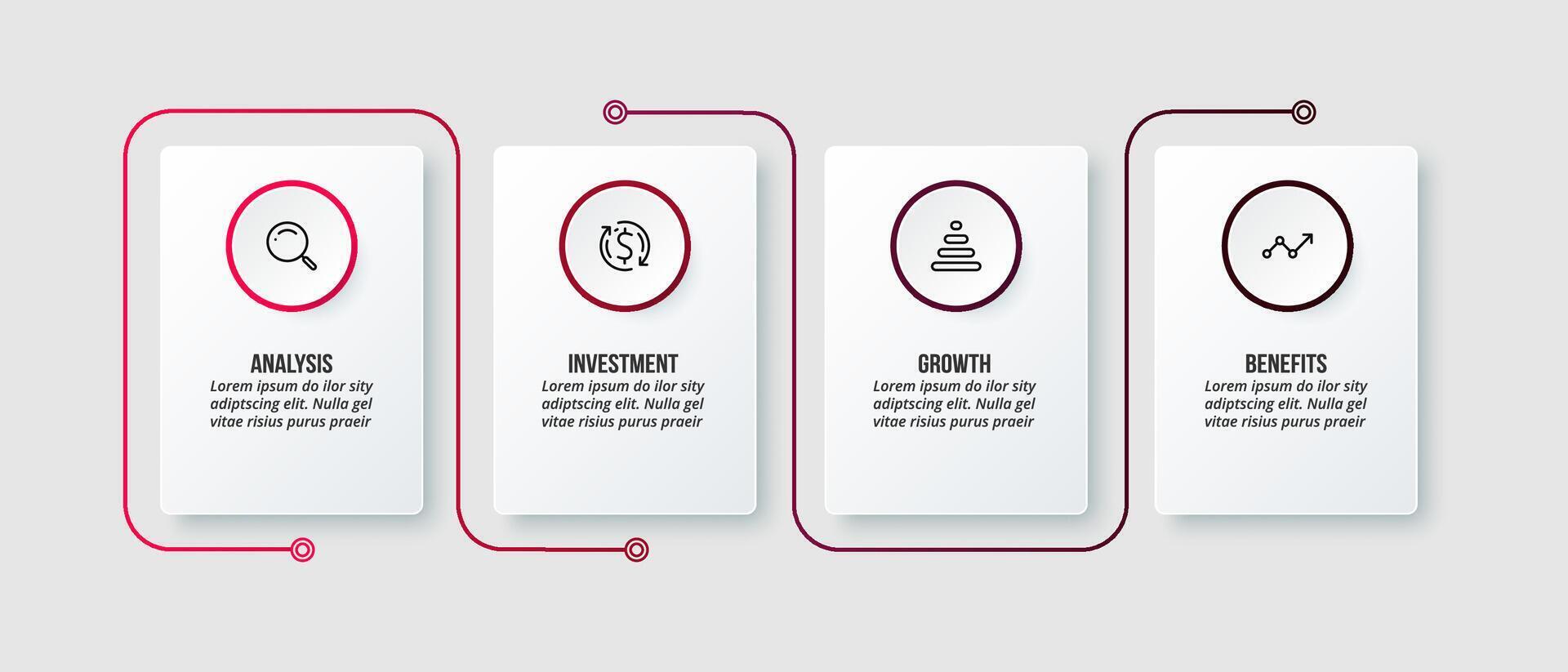 ANALYSIS
Lorem ipsum do ilor sity adiptscing elit. Nulla gel vitae risius purus praeir

INVESTMENT
Lorem ipsum do ilor sity adiptscing elit. Nulla gel vitae risius purus praeir

GROWTH
Lorem ipsum do ilor sity adiptscing elit. Nulla gel vitae risius purus praeir

BENEFITS
Lorem ipsum do ilor sity adiptscing elit. Nulla gel vitae risius purus praeir