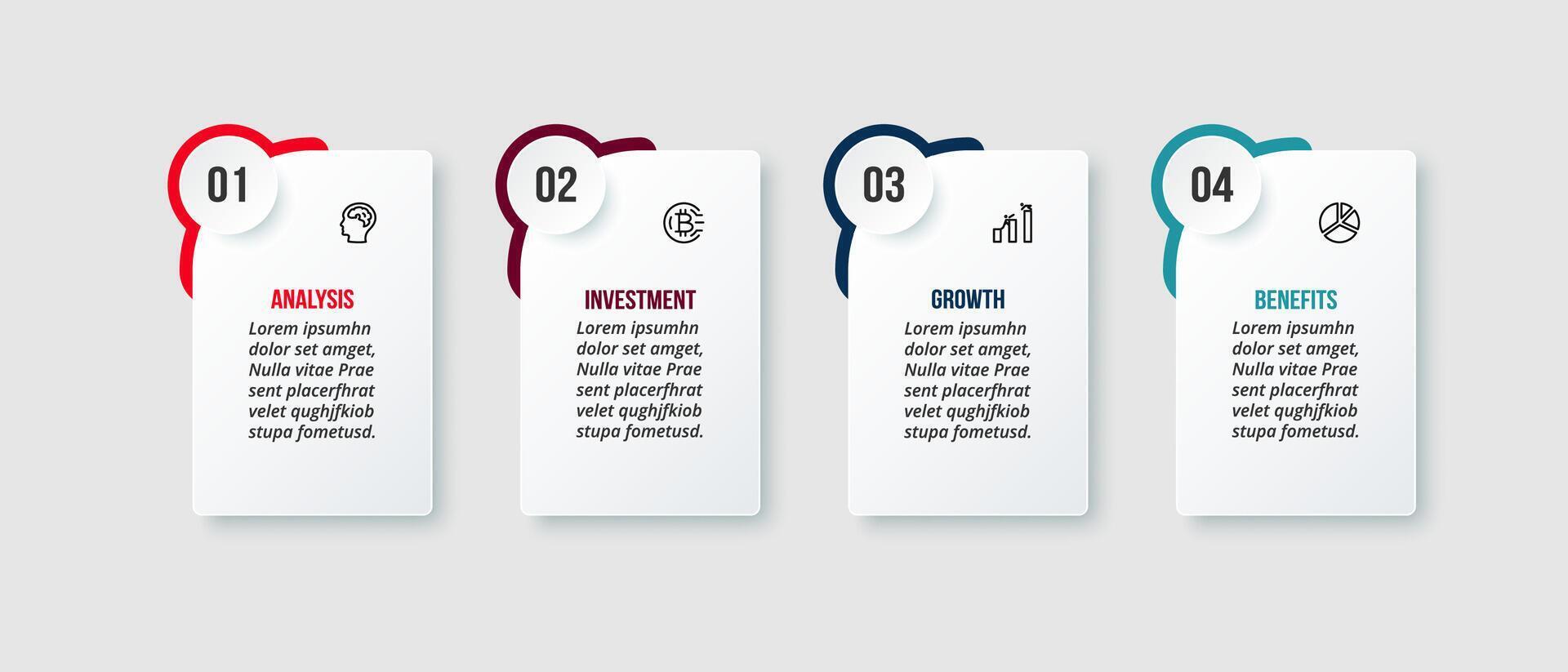 01

ANALYSIS

Lorem ipsumhn dolor set amget, Nulla vitae Prae sent placerfhrat velet qughjfkiob stupa fometusd.

02

INVESTMENT

Lorem ipsumhn dolor set amget, Nulla vitae Prae sent placerfhrat velet qughjfkiob stupa fometusd.

03

GROWTH

Lorem ipsumhn dolor set amget, Nulla vitae Prae sent placerfhrat velet qughjfkiob stupa fometusd.

04

BENEFITS

Lorem ipsumhn dolor set amget, Nulla vitae Prae sent placerfhrat velet qughjfkiob stupa fometusd.