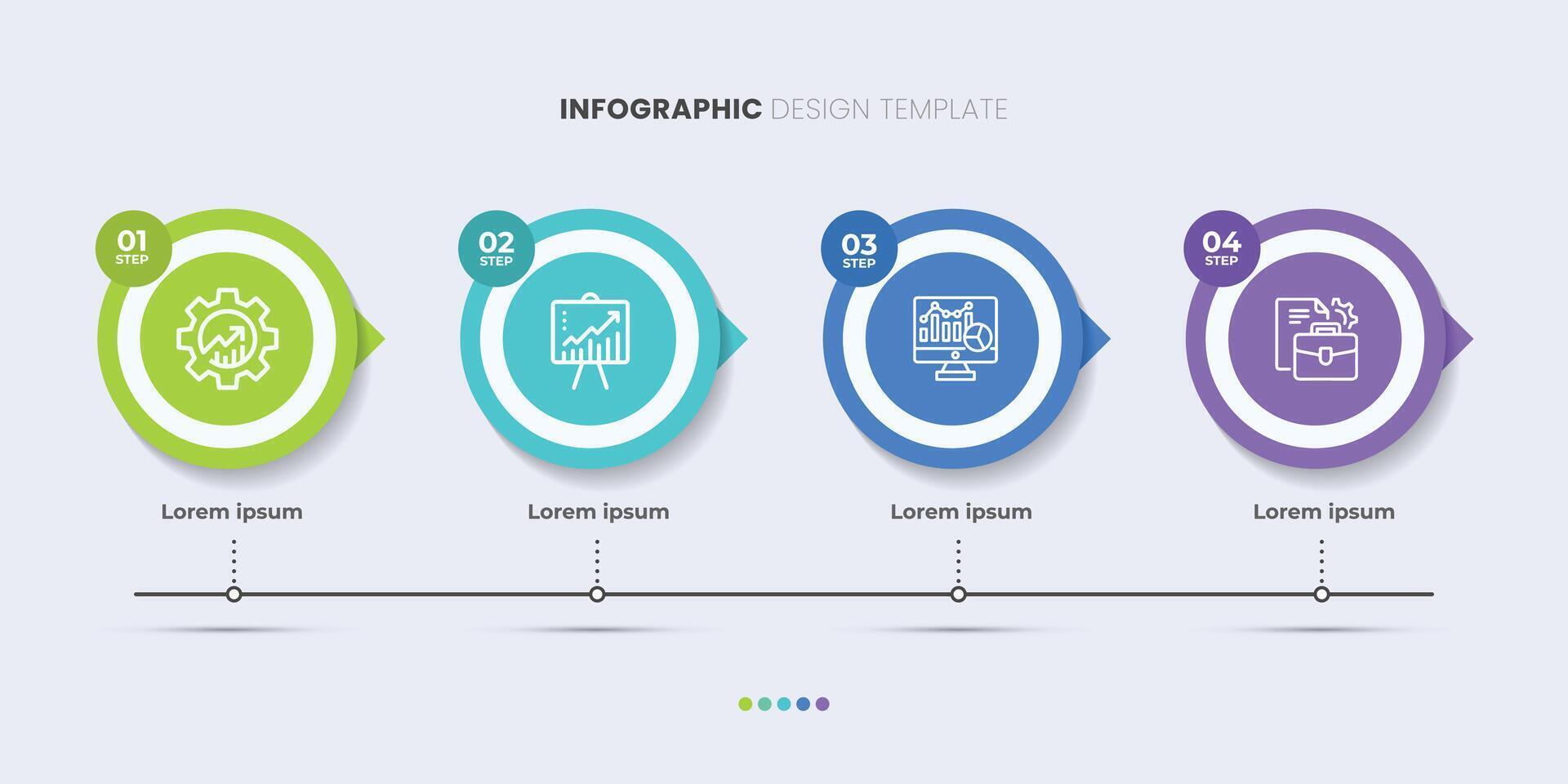 INFOGRAPHIC DESIGN TEMPLATE

01
STEP

02
STEP

03
STEP

04
STEP

Lorem ipsum

Lorem ipsum

Lorem ipsum

Lorem ipsum