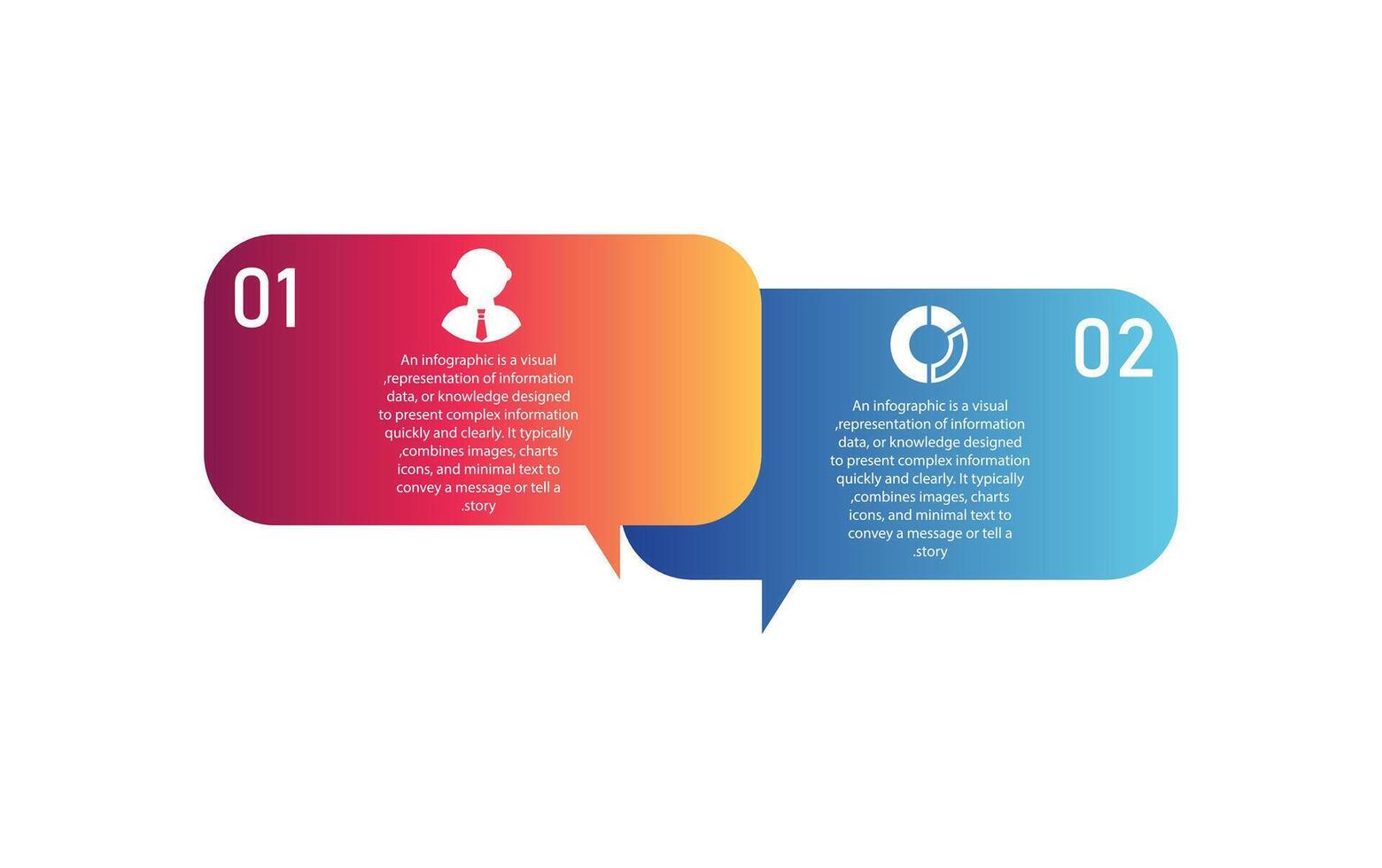 01

An infographic is a visual ,representation of information data, or knowledge designed to present complex information quickly and clearly. It typically ,combines images, charts icons, and minimal text to convey a message or tell a .story

02

An infographic is a visual ,representation of information data, or knowledge designed to present complex information quickly and clearly. It typically ,combines images, charts icons, and minimal text to convey a message or tell a .story