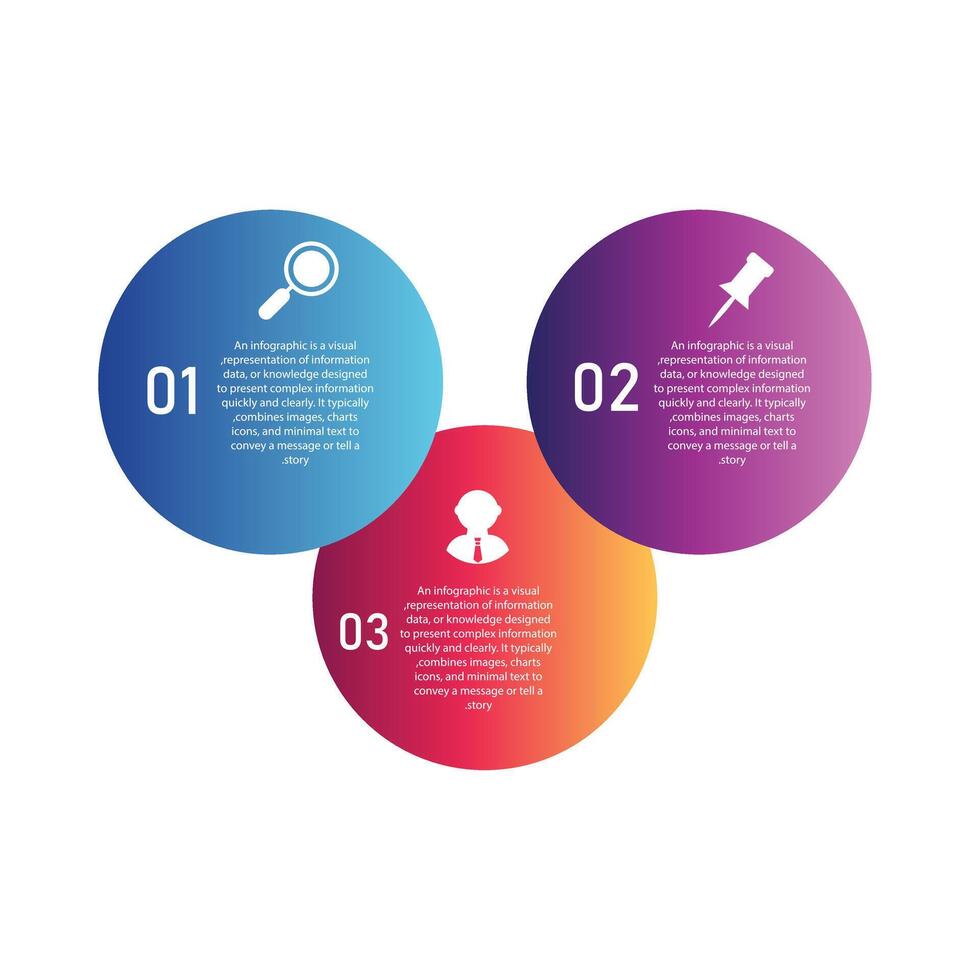 01

An infographic is a visual ,representation of information data, or knowledge designed to present complex information quickly and clearly. It typically ,combines images, charts icons, and minimal text to convey a message or tell a .story

02

An infographic is a visual ,representation of information data, or knowledge designed to present complex information quickly and clearly. It typically ,combines images, charts icons, and minimal text to convey a message or tell a .story

03

An infographic is a visual ,representation of information data, or knowledge designed to present complex information quickly and clearly. It typically ,combines images, charts icons, and minimal text to convey a message or tell a .story