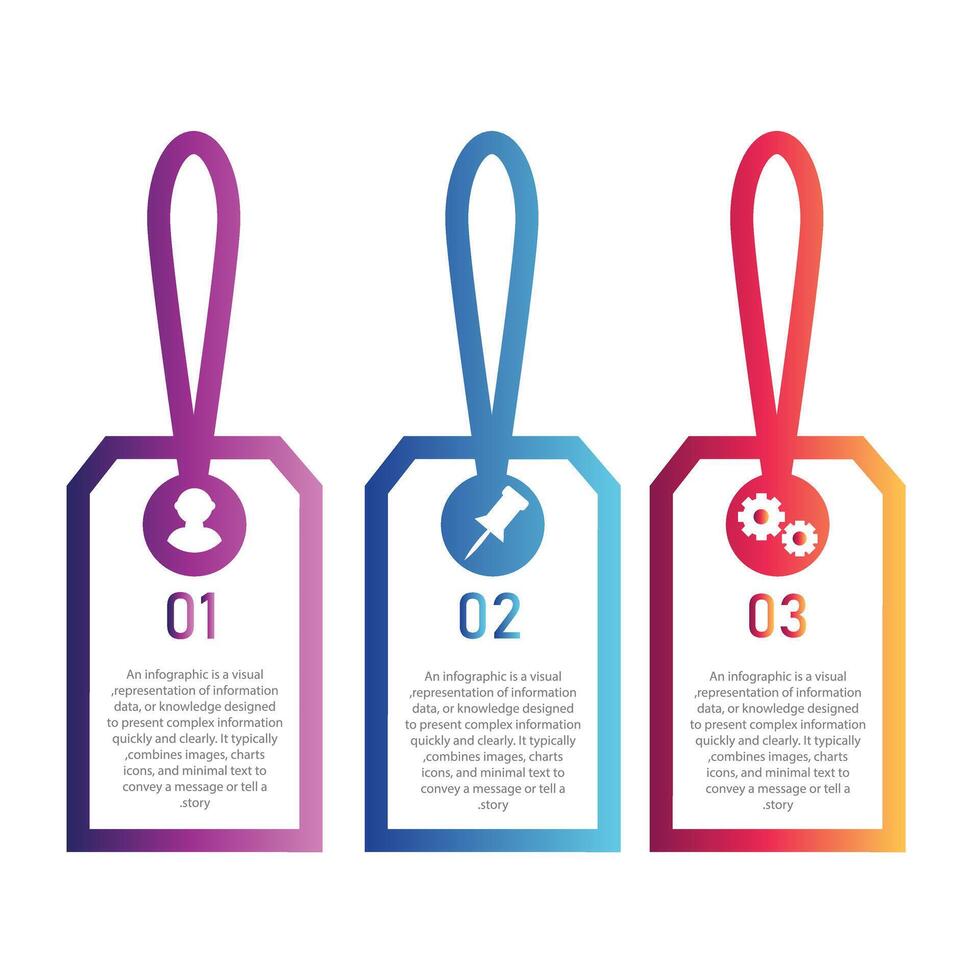 01

An infographic is a visual ,representation of information data, or knowledge designed to present complex information quickly and clearly. It typically ,combines images, charts icons, and minimal text to convey a message or tell a .story

02

An infographic is a visual ,representation of information data, or knowledge designed to present complex information quickly and clearly. It typically ,combines images, charts icons, and minimal text to convey a message or tell a .story

03

An infographic is a visual ,representation of information data, or knowledge designed to present complex information quickly and clearly. It typically ,combines images, charts icons, and minimal text to convey a message or tell a .story