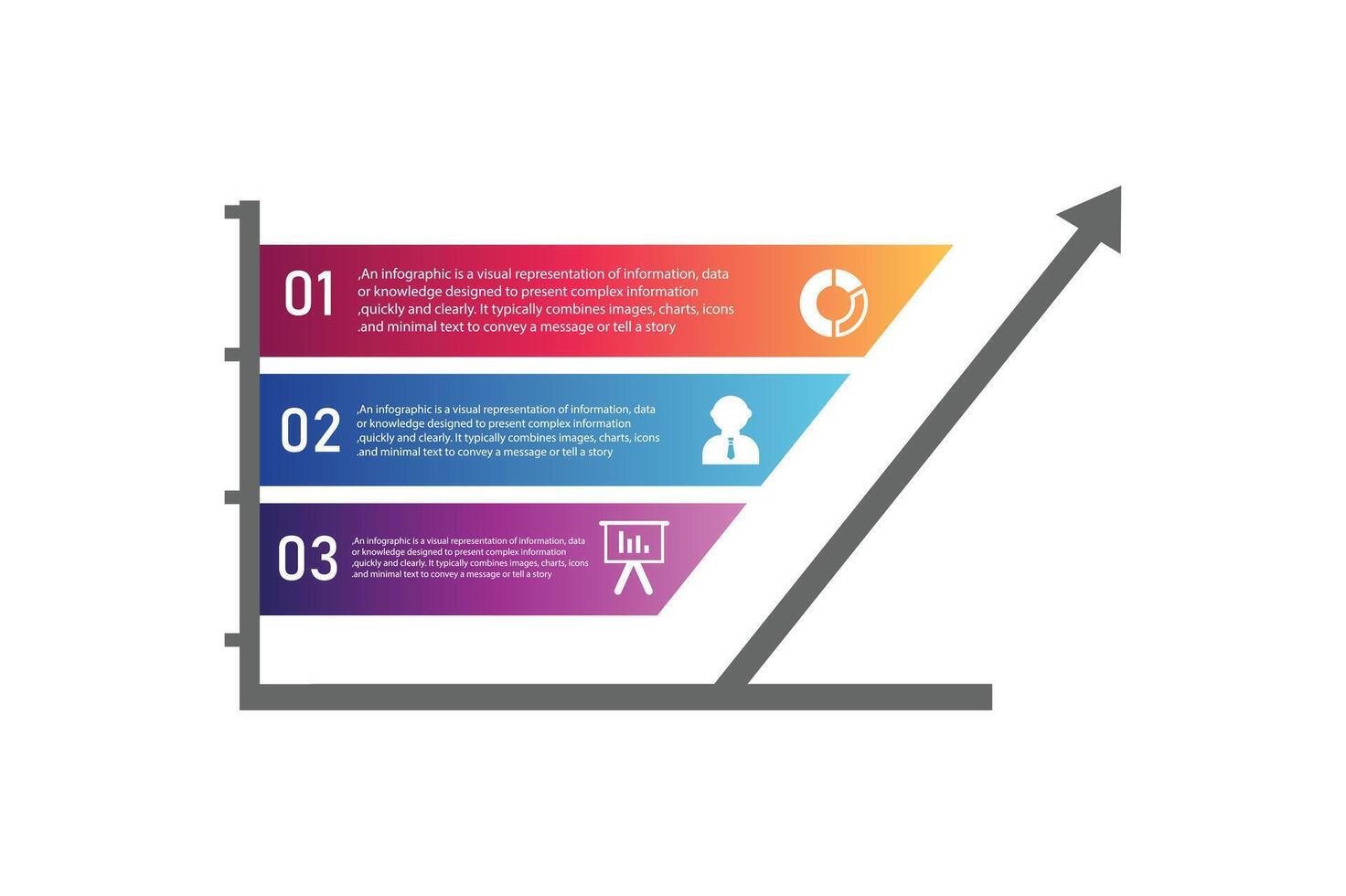 01
,An infographic is a visual representation of information, data or knowledge designed to present complex information ,quickly and clearly. It typically combines images, charts, icons .and minimal text to convey a message or tell a story

02
,An infographic is a visual representation of information, data or knowledge designed to present complex information ,quickly and clearly. It typically combines images, charts, icons .and minimal text to convey a message or tell a story

03
,An infographic is a visual representation of information, data or knowledge designed to present complex information ,quickly and clearly. It typically combines images, charts, icons .and minimal text to convey a message or tell a story