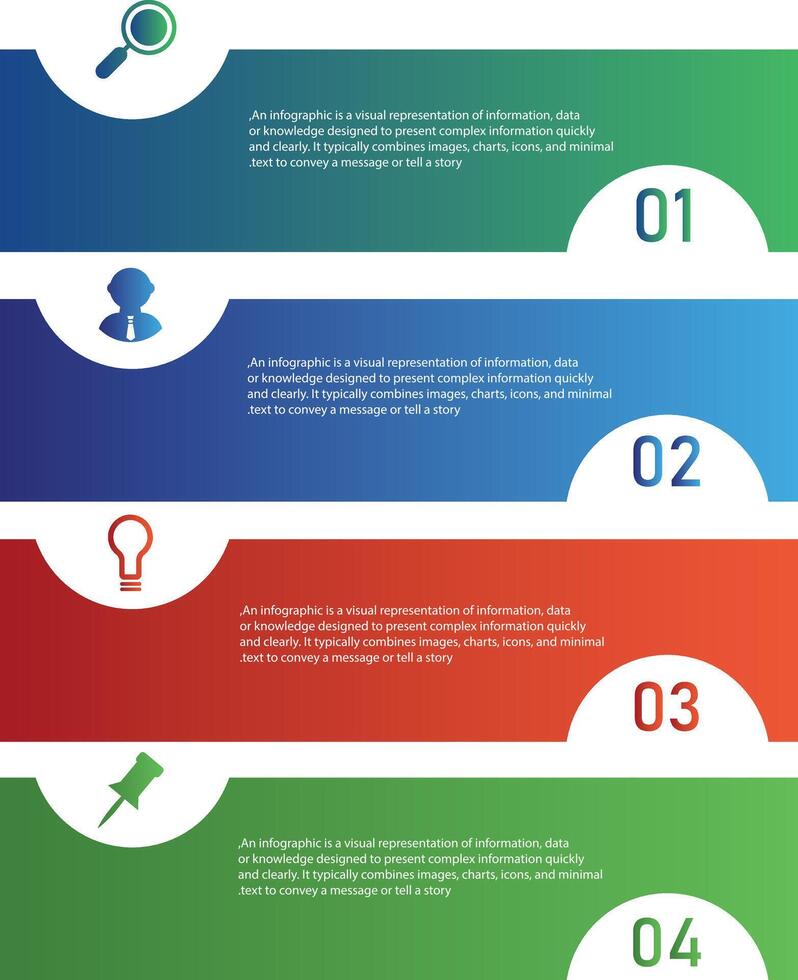 ,An infographic is a visual representation of information, data or knowledge designed to present complex information quickly and clearly. It typically combines images, charts, icons, and minimal .text to convey a message or tell a story

01

,An infographic is a visual representation of information, data or knowledge designed to present complex information quickly and clearly. It typically combines images, charts, icons, and minimal .text to convey a message or tell a story

02

,An infographic is a visual representation of information, data or knowledge designed to present complex information quickly and clearly. It typically combines images, charts, icons, and minimal .text to convey a message or tell a story

03

,An infographic is a visual representation of information, data or knowledge designed to present complex information quickly and clearly. It typically combines images, charts, icons, and minimal .text to convey a message or tell a story

04