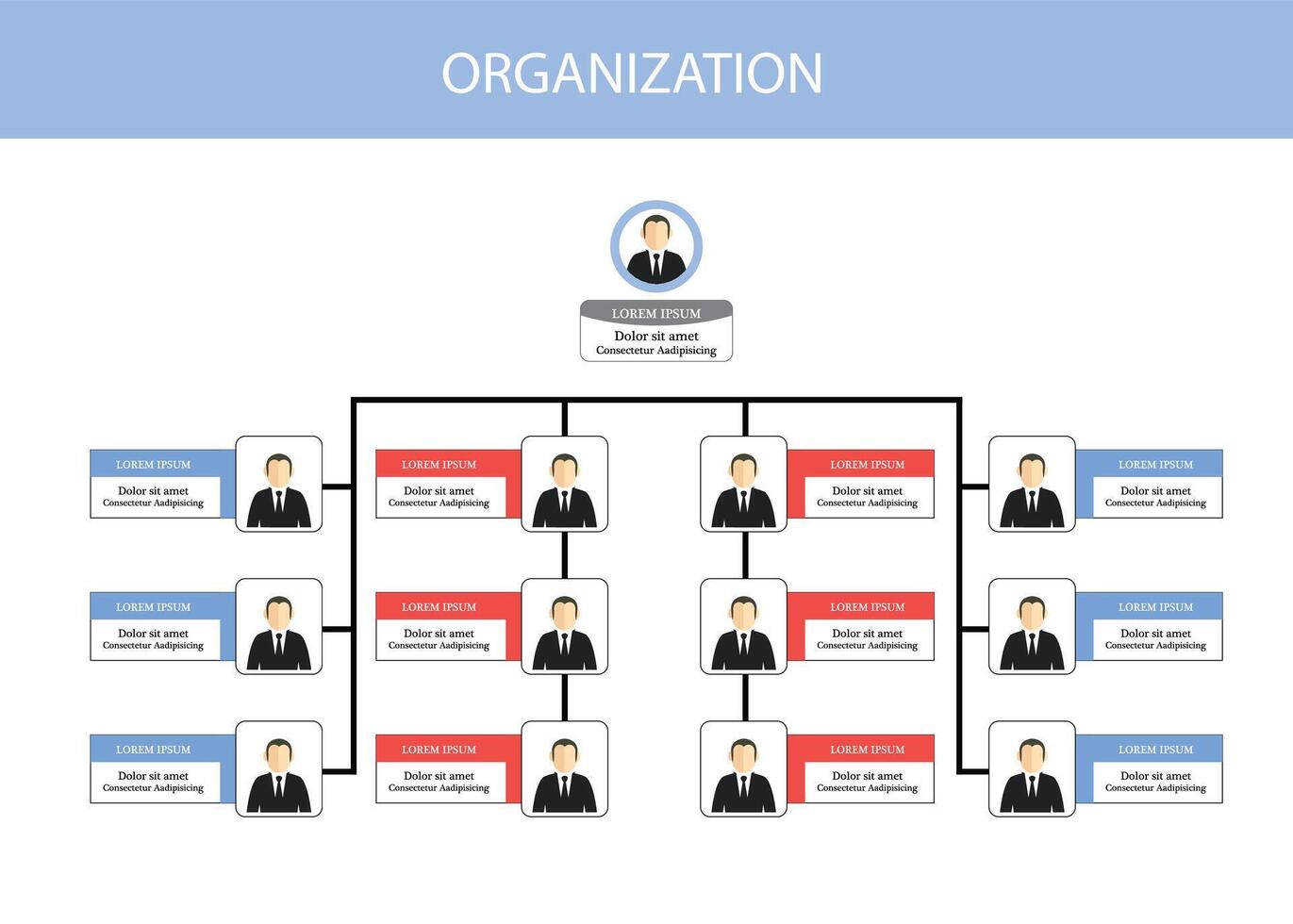 ORGANIZATION

LOREM IPSUM
Dolor sit amet
Consectetur Aadipisicing

LOREM IPSUM
Dolor sit amet
Consectetur Aadipisicing

LOREM IPSUM
Dolor sit amet
Consectetur Aadipisicing

LOREM IPSUM
Dolor sit amet
Consectetur Aadipisicing

LOREM IPSUM
Dolor sit amet
Consectetur Aadipisicing

LOREM IPSUM
Dolor sit amet
Consectetur Aadipisicing

LOREM IPSUM
Dolor sit amet
Consectetur Aadipisicing

LOREM IPSUM
Dolor sit amet
Consectetur Aadipisicing

LOREM IPSUM
Dolor sit amet
Consectetur Aadipisicing

LOREM IPSUM
Dolor sit amet
Consectetur Aadipisicing

LOREM IPSUM
Dolor sit amet
Consectetur Aadipisicing

LOREM IPSUM
Dolor sit amet
Consectetur Aadipisicing

LOREM IPSUM
Dolor sit amet
Consectetur Aadipisicing