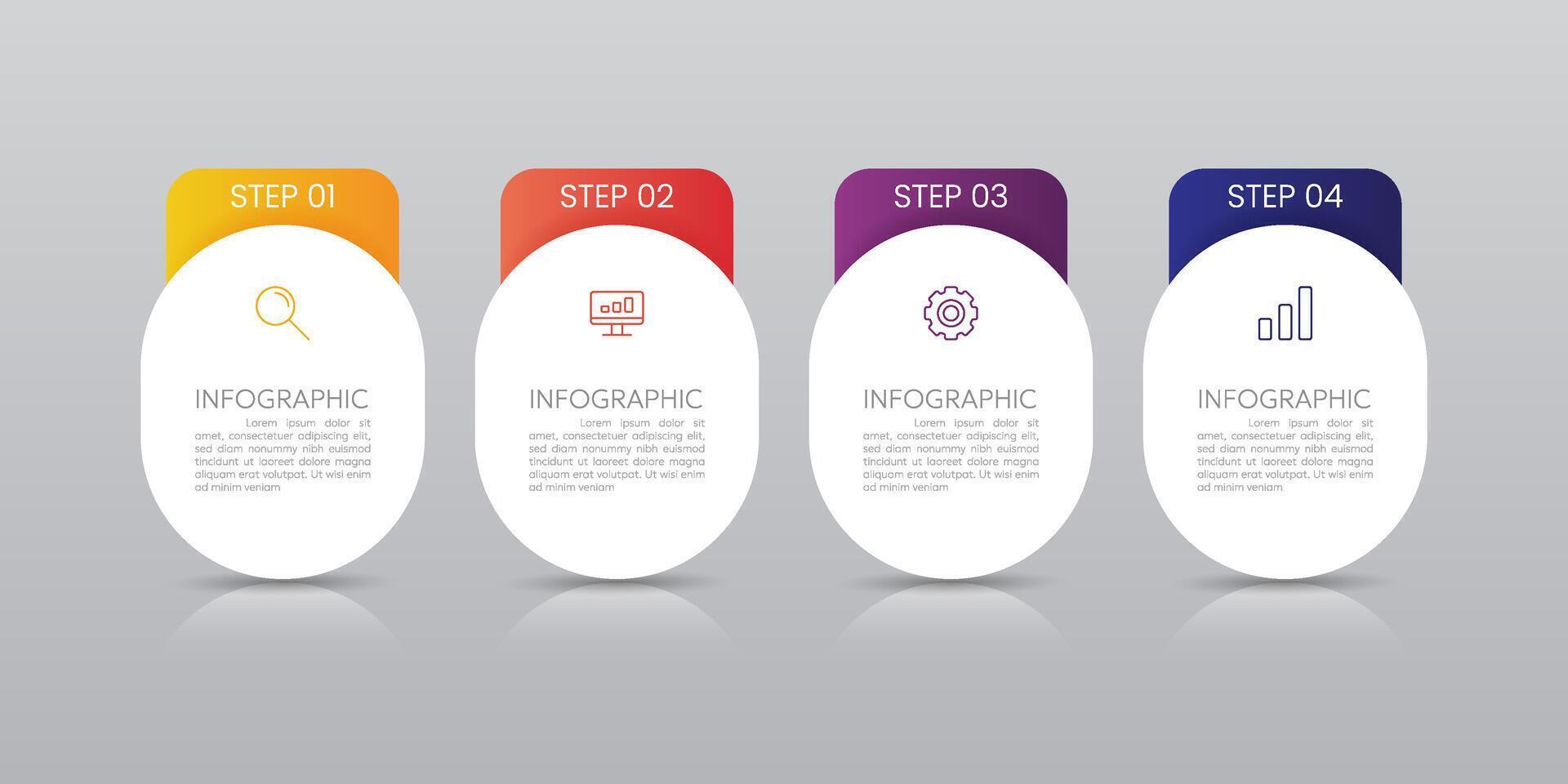 STEP 01

INFOGRAPHIC

Lorem ipsum dolor sit amet, consectetuer adipiscing elit, sed diam nonummy nibh euismod tincidunt ut laoreet dolore magna aliquam erat volutpat. Ut wisi enim ad minim veniam

STEP 02

INFOGRAPHIC

Lorem ipsum dolor sit amet, consectetuer adipiscing elit, sed diam nonummy nibh euismod tincidunt ut laoreet dolore magna aliquam erat volutpat. Ut wisi enim ad minim veniam

STEP 03

INFOGRAPHIC

Lorem ipsum dolor sit amet, consectetuer adipiscing elit, sed diam nonummy nibh euismod tincidunt ut laoreet dolore magna aliquam erat volutpat. Ut wisi enim ad minim veniam

STEP 04

INFOGRAPHIC

Lorem ipsum dolor sit amet, consectetuer adipiscing elit, sed diam nonummy nibh euismod tincidunt ut laoreet dolore magna aliquam erat volutpat. Ut wisi enim ad minim veniam