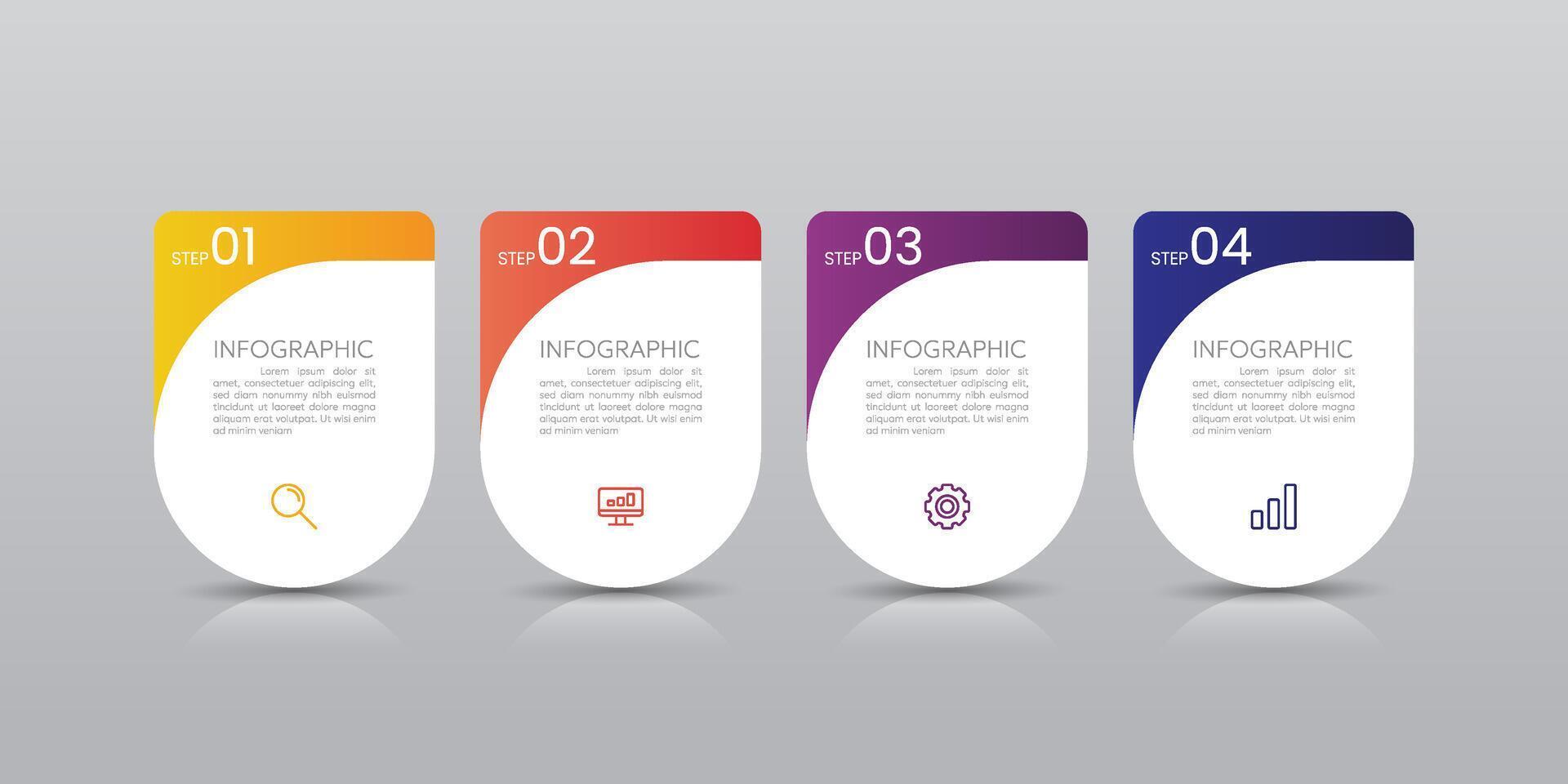 STEP 01

INFOGRAPHIC

Lorem ipsum dolor sit amet, consectetuer adipiscing elit, sed diam nonummy nibh euismod tincidunt ut laoreet dolore magna aliquam erat volutpat. Ut wisi enim ad minim veniam

STEP 02

INFOGRAPHIC

Lorem ipsum dolor sit amet, consectetuer adipiscing elit, sed diam nonummy nibh euismod tincidunt ut laoreet dolore magna aliquam erat volutpat. Ut wisi enim ad minim veniam

STEP 03

INFOGRAPHIC

Lorem ipsum dolor sit amet, consectetuer adipiscing elit, sed diam nonummy nibh euismod tincidunt ut laoreet dolore magna aliquam erat volutpat. Ut wisi enim ad minim veniam

STEP 04

INFOGRAPHIC

Lorem ipsum dolor sit amet, consectetuer adipiscing elit, sed diam nonummy nibh euismod tincidunt ut laoreet dolore magna aliquam erat volutpat. Ut wisi enim ad minim veniam