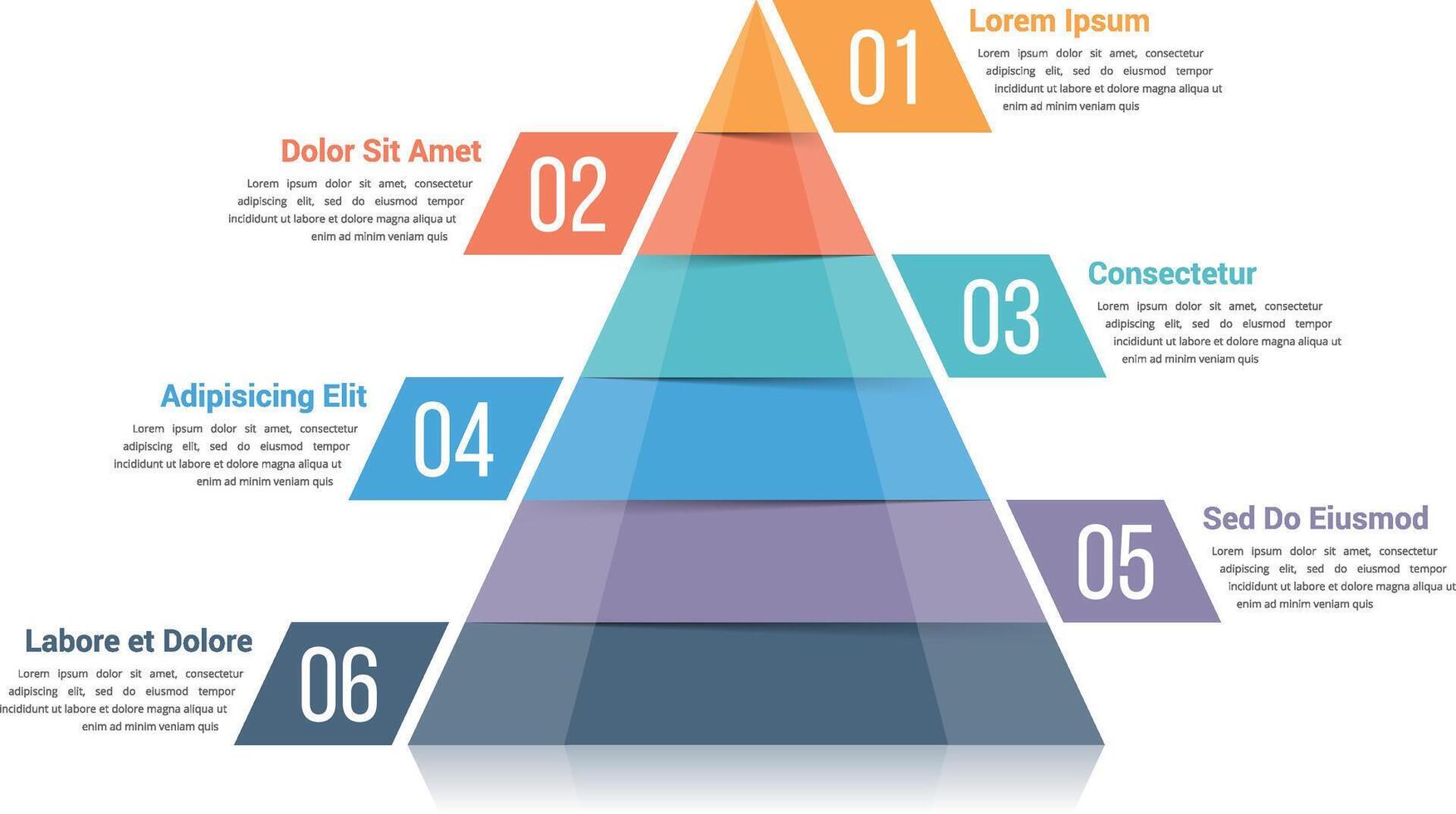 01

Lorem Ipsum

Lorem ipsum dolor sit amet, consectetur adipiscing elit, sed do eiusmod tempor incididunt ut labore et dolore magna aliqua ut enim ad minim veniam quis

Dolor Sit Amet

Lorem ipsum dolor sit amet, consectetur adipiscing elit, sed do eiusmod tempor incididunt ut labore et dolore magna aliqua ut enim ad minim veniam quis

02

03

Consectetur

Lorem ipsum dolor sit amet, consectetur adipiscing elit, sed do eiusmod tempor incididunt ut labore et dolore magna aliqua ut enim ad minim veniam quis

Adipisicing Elit

Lorem ipsum dolor sit amet, consectetur adipiscing elit, sed do eiusmod tempor incididunt ut labore et dolore magna aliqua ut enim ad minim veniam quis

04

05

Sed Do Eiusmod

Lorem ipsum dolor sit amet, consectetur adipiscing elit, sed do eiusmod tempor incididunt ut labore et dolore magna aliqua ut enim ad minim veniam quis

Labore et Dolore

Lorem ipsum dolor sit amet, consectetur adipiscing elit, sed do eiusmod tempor incididunt ut labore et dolore magna aliqua ut enim ad minim veniam quis

06