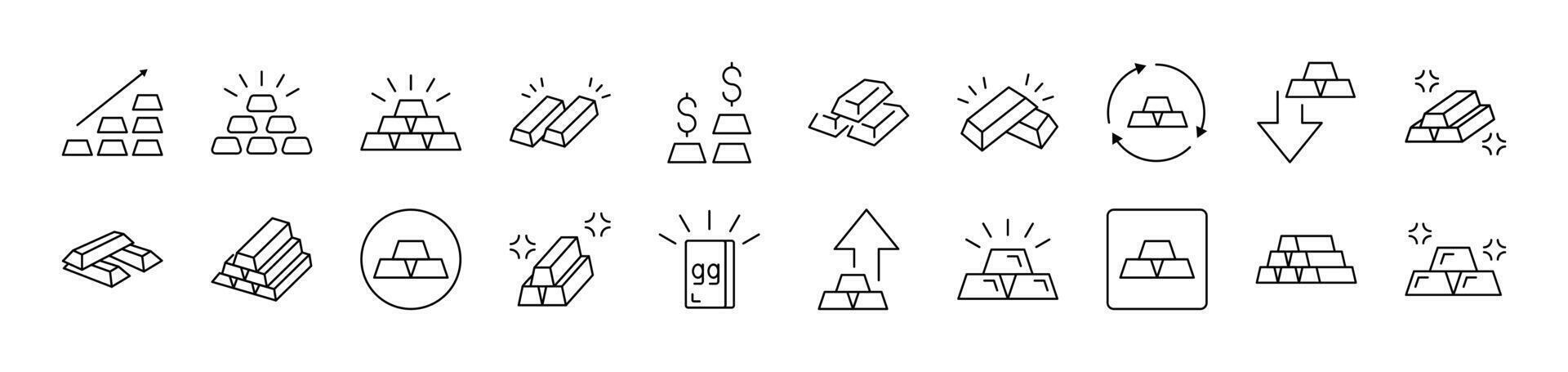 $ $

gg