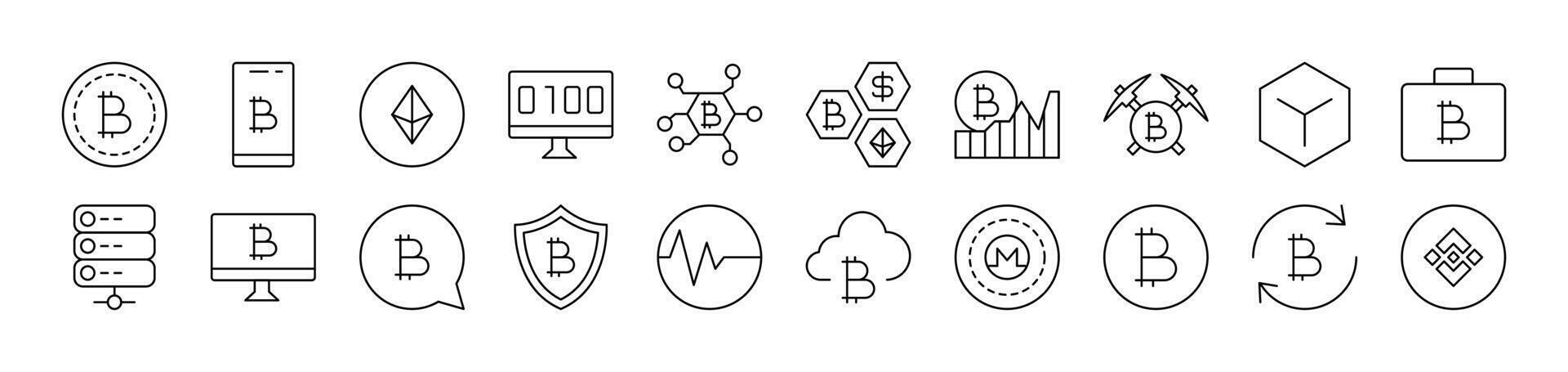 0100