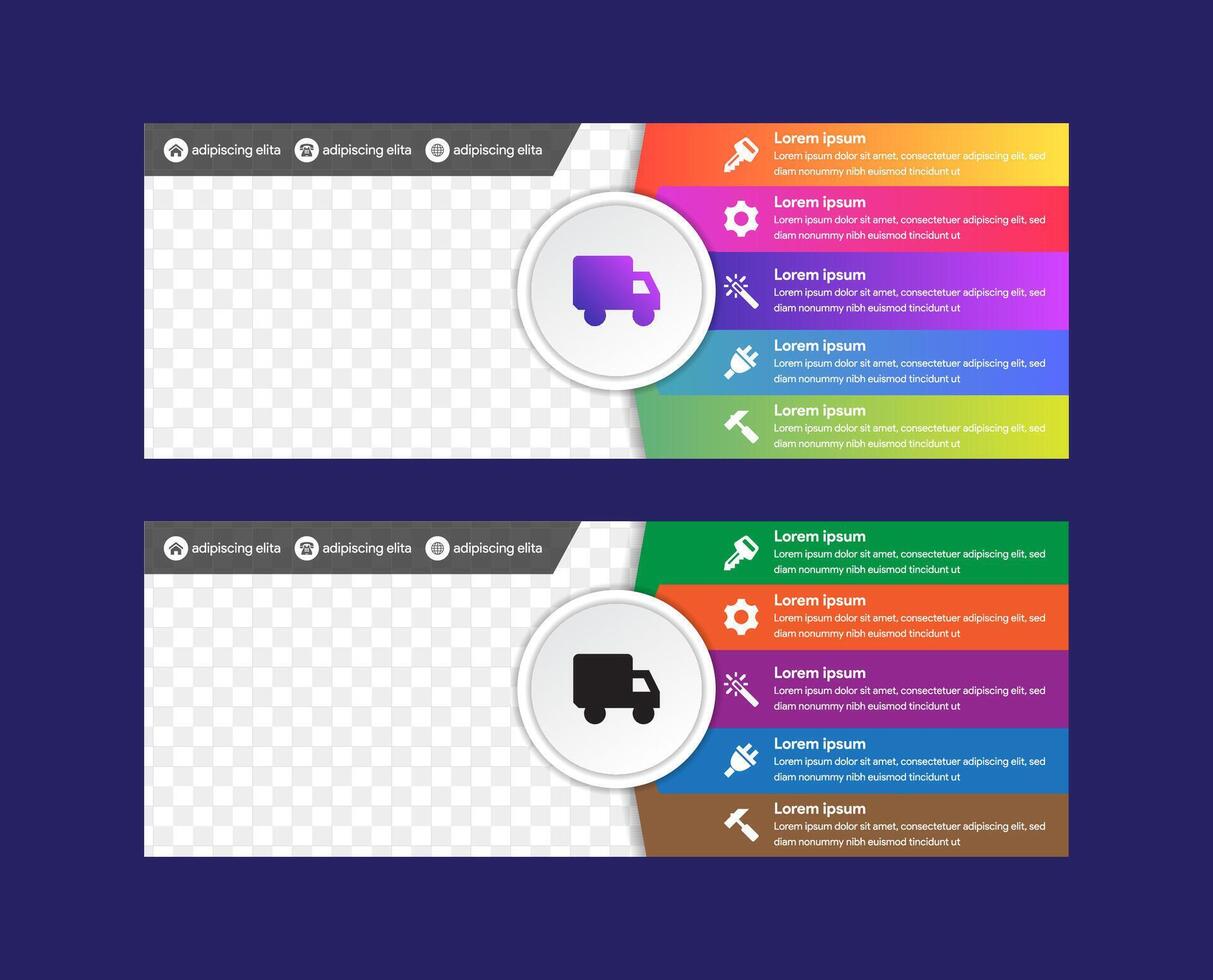 adipiscing elita adipiscing elita adipiscing elita

Lorem ipsum
Lorem ipsum dolor sit amet, consectetuer adipiscing elit, sed diam nonummy nibh euismod tincidunt ut

Lorem ipsum
Lorem ipsum dolor sit amet, consectetuer adipiscing elit, sed diam nonummy nibh euismod tincidunt ut

Lorem ipsum
Lorem ipsum dolor sit amet, consectetuer adipiscing elit, sed diam nonummy nibh euismod tincidunt ut

Lorem ipsum
Lorem ipsum dolor sit amet, consectetuer adipiscing elit, sed diam nonummy nibh euismod tincidunt ut

Lorem ipsum
Lorem ipsum dolor sit amet, consectetuer adipiscing elit, sed diam nonummy nibh euismod tincidunt ut

adipiscing elita adipiscing elita adipiscing elita

Lorem ipsum
Lorem ipsum dolor sit amet, consectetuer adipiscing elit, sed diam nonummy nibh euismod tincidunt ut

Lorem ipsum
Lorem ipsum dolor sit amet, consectetuer adipiscing elit, sed diam nonummy nibh euismod tincidunt ut

Lorem ipsum
Lorem ipsum dolor sit amet, consectetuer adipiscing elit, sed diam nonummy nibh euismod tincidunt ut

Lorem ipsum
Lorem ipsum dolor sit amet, consectetuer adipiscing elit, sed diam nonummy nibh euismod tincidunt ut

Lorem ipsum
Lorem ipsum dolor sit amet, consectetuer adipiscing elit, sed diam nonummy nibh euismod tincidunt ut