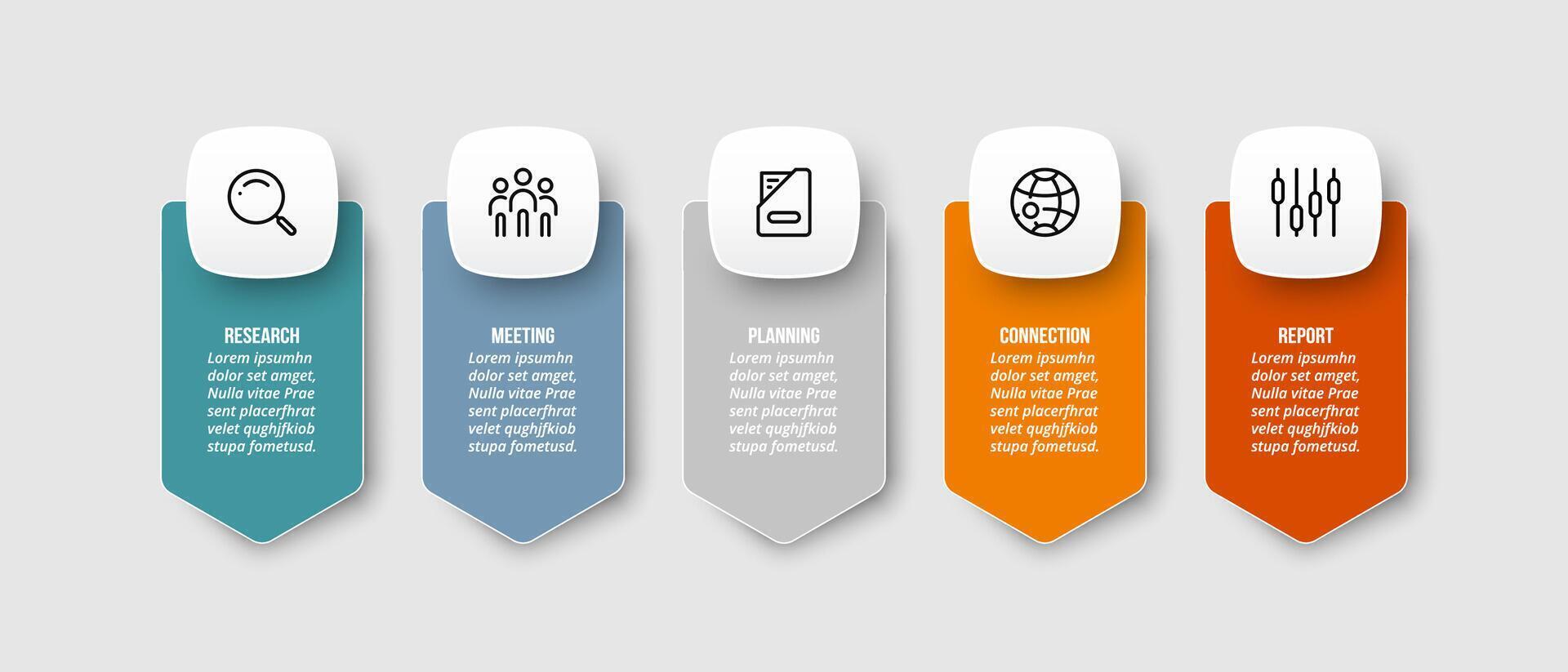 RESEARCH
Lorem ipsumhn dolor set amget, Nulla vitae Prae sent placerfhrat velet qughjfkiob stupa fometusd.

MEETING
Lorem ipsumhn dolor set amget, Nulla vitae Prae sent placerfhrat velet qughjfkiob stupa fometusd.

PLANNING
Lorem ipsumhn dolor set amget, Nulla vitae Prae sent placerfhrat velet qughjfkiob stupa fometusd.

CONNECTION
Lorem ipsumhn dolor set amget, Nulla vitae Prae sent placerfhrat velet qughjfkiob stupa fometusd.

REPORT
Lorem ipsumhn dolor set amget, Nulla vitae Prae sent placerfhrat velet qughjfkiob stupa fometusd.