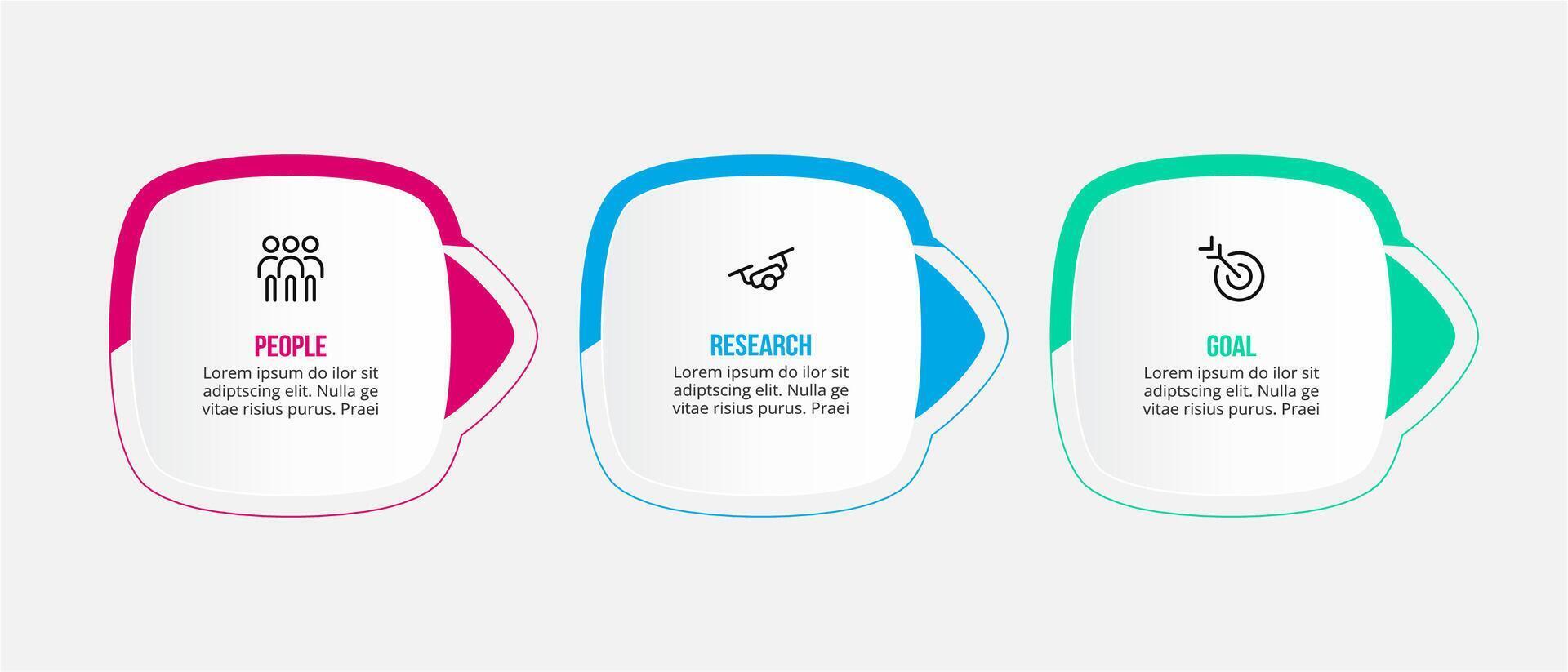 PEOPLE
Lorem ipsum do ilor sit adiptscing elit. Nulla ge vitae risius purus. Praei

RESEARCH
Lorem ipsum do ilor sit adiptscing elit. Nulla ge vitae risius purus. Praei

GOAL
Lorem ipsum do ilor sit adiptscing elit. Nulla ge vitae risius purus. Praei