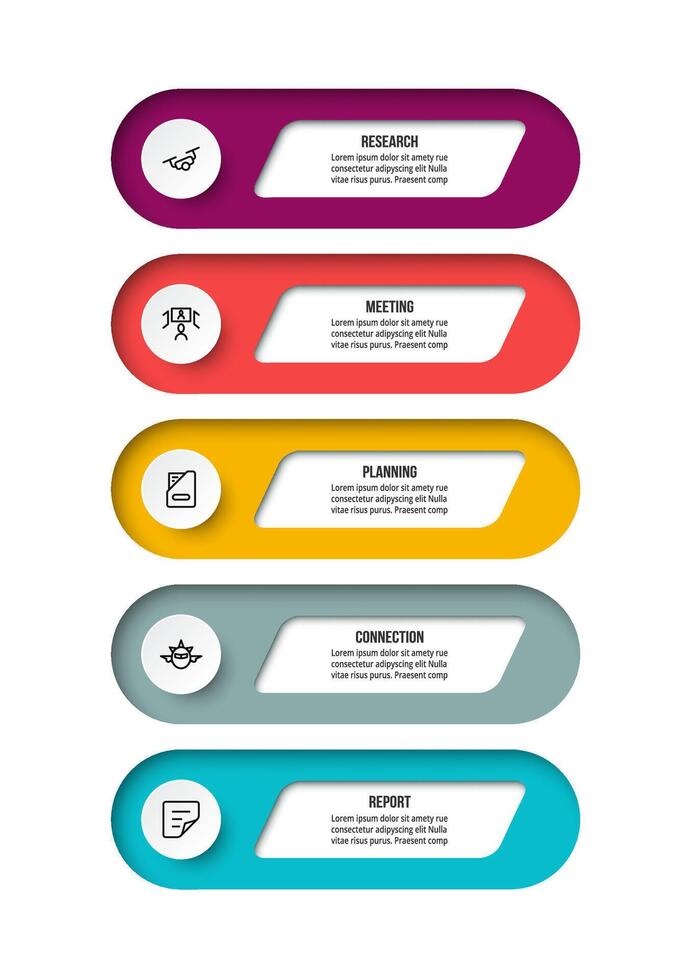 RESEARCH
Lorem ipsum dolor sit amety rue consectetur adipyscing elit Nulla vitae risus purus. Praesent comp

MEETING
Lorem ipsum dolor sit amety rue consectetur adipyscing elit Nulla vitae risus purus. Praesent comp

PLANNING
Lorem ipsum dolor sit amety rue consectetur adipyscing elit Nulla vitae risus purus. Praesent comp

CONNECTION
Lorem ipsum dolor sit amety rue consectetur adipyscing elit Nulla vitae risus purus. Praesent comp

REPORT
Lorem ipsum dolor sit amety rue consectetur adipyscing elit Nulla vitae risus purus. Praesent comp