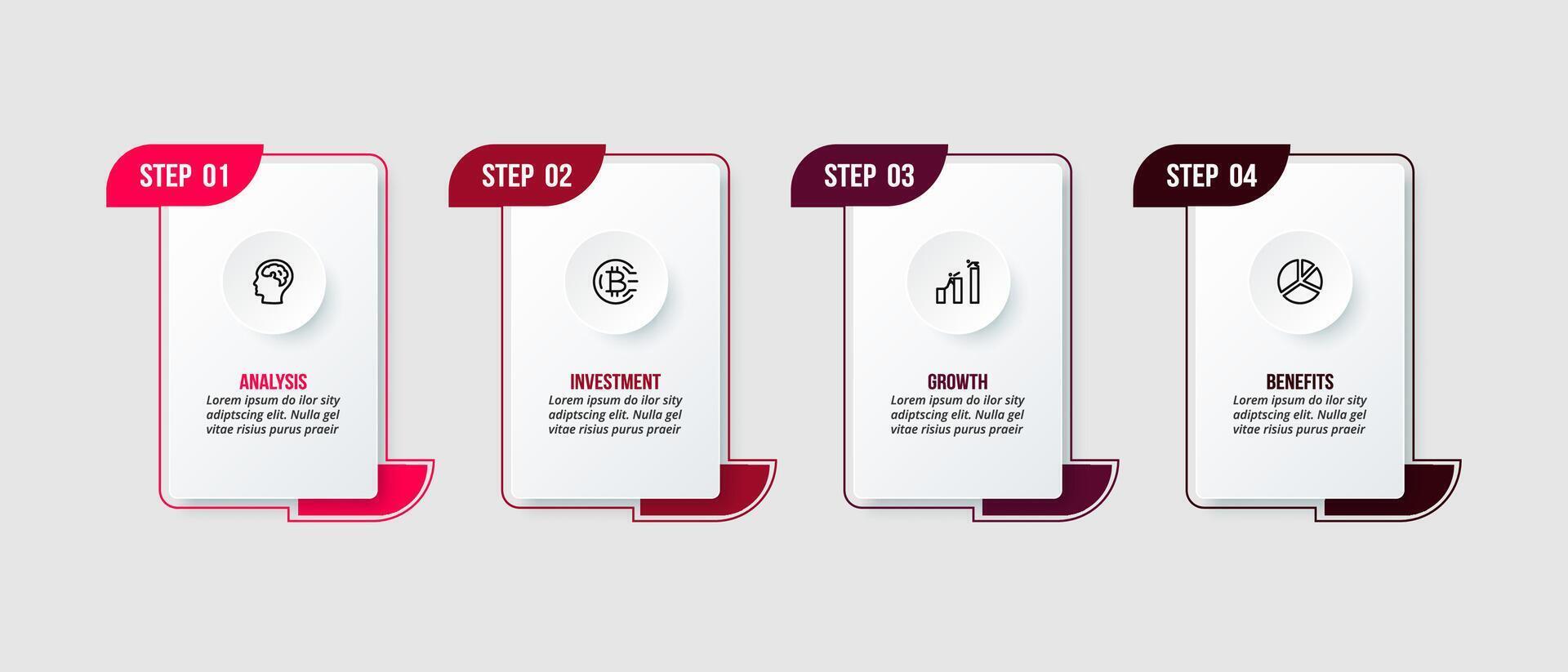 STEP 01

ANALYSIS
Lorem ipsum do ilor sity adiptscing elit. Nulla gel vitae risius purus praeir

STEP 02

INVESTMENT
Lorem ipsum do ilor sity adiptscing elit. Nulla gel vitae risius purus praeir

STEP 03

GROWTH
Lorem ipsum do ilor sity adiptscing elit. Nulla gel vitae risius purus praeir

STEP 04

BENEFITS
Lorem ipsum do ilor sity adiptscing elit. Nulla gel vitae risius purus praeir