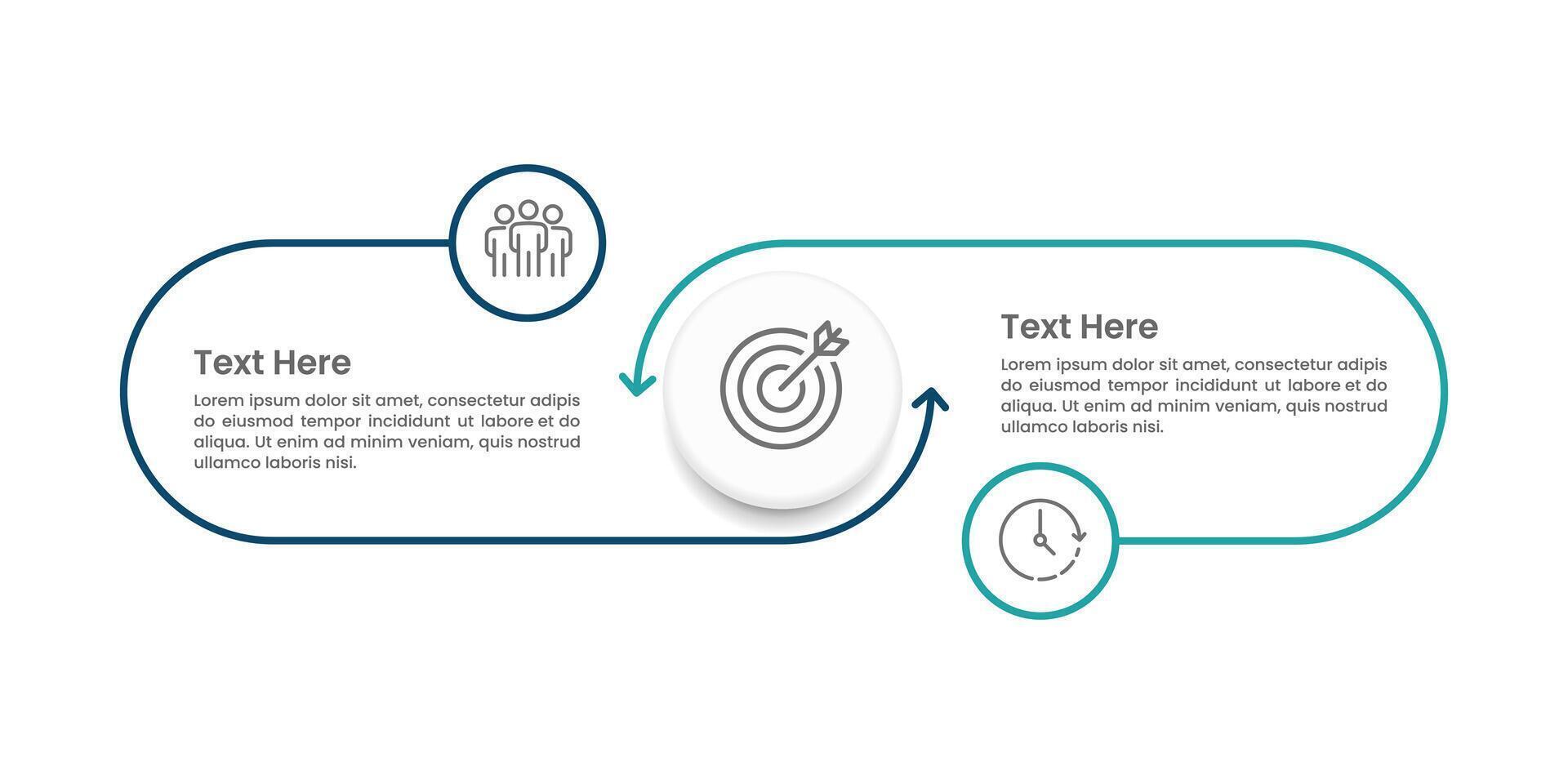 Text Here

Lorem ipsum dolor sit amet, consectetur adipis do eiusmod tempor incididunt ut labore et do aliqua. Ut enim ad minim veniam, quis nostrud ullamco laboris nisi.

Text Here

Lorem ipsum dolor sit amet, consectetur adipis do eiusmod tempor incididunt ut labore et do aliqua. Ut enim ad minim veniam, quis nostrud ullamco laboris nisi.