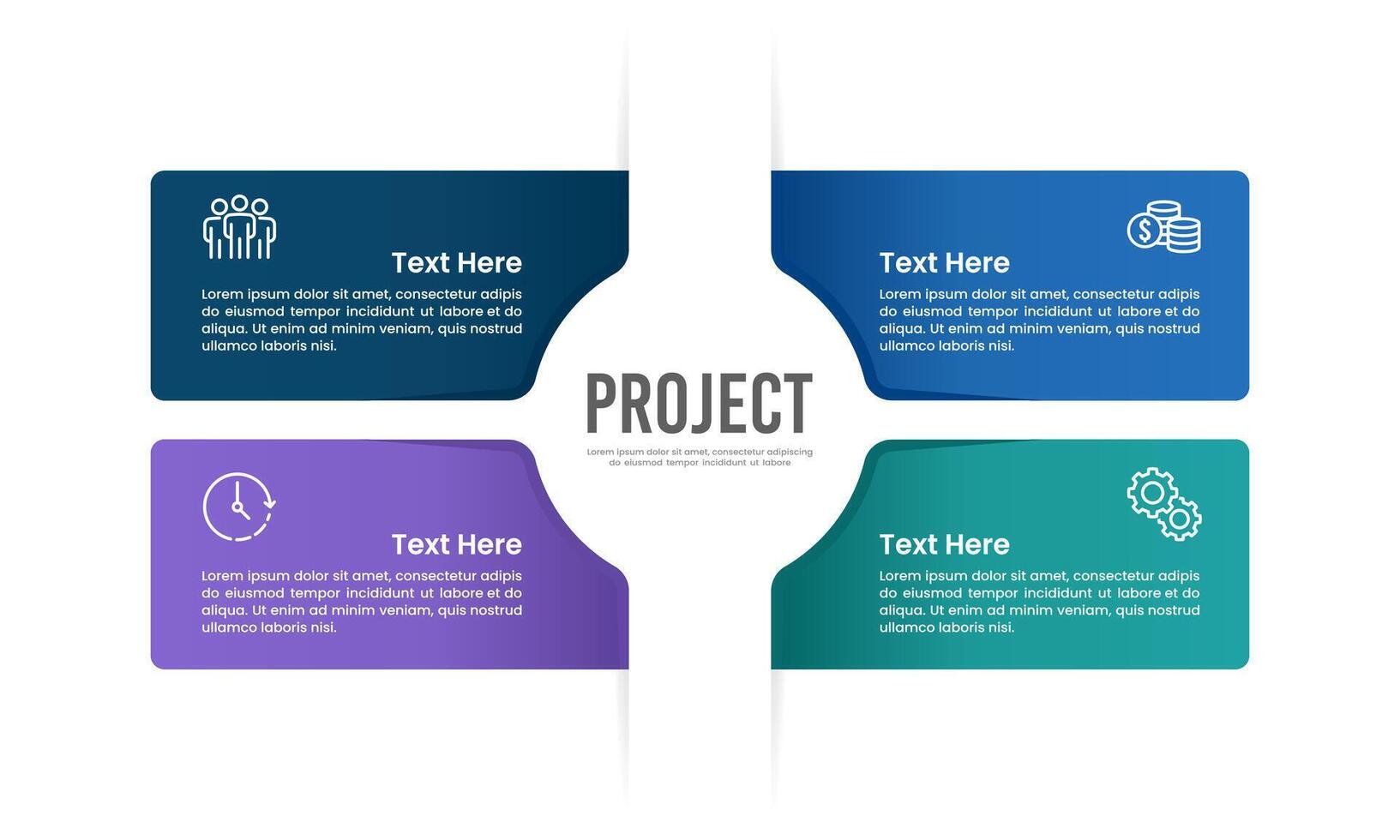 Text Here

Lorem ipsum dolor sit amet, consectetur adipis do eiusmod tempor incididunt ut labore et do aliqua. Ut enim ad minim veniam, quis nostrud ullamco laboris nisi.

Text Here

Lorem ipsum dolor sit amet, consectetur adipis do eiusmod tempor incididunt ut labore et do aliqua. Ut enim ad minim veniam, quis nostrud ullamco laboris nisi.

PROJECT

Lorem ipsum dolor sit amet, consectetur adipiscing do eiusmod tempor incididunt ut labore

Text Here

Lorem ipsum dolor sit amet, consectetur adipis do eiusmod tempor incididunt ut labore et do aliqua. Ut enim ad minim veniam, quis nostrud ullamco laboris nisi.

Text Here

Lorem ipsum dolor sit amet, consectetur adipis do eiusmod tempor incididunt ut labore et do aliqua. Ut enim ad minim veniam, quis nostrud ullamco laboris nisi.