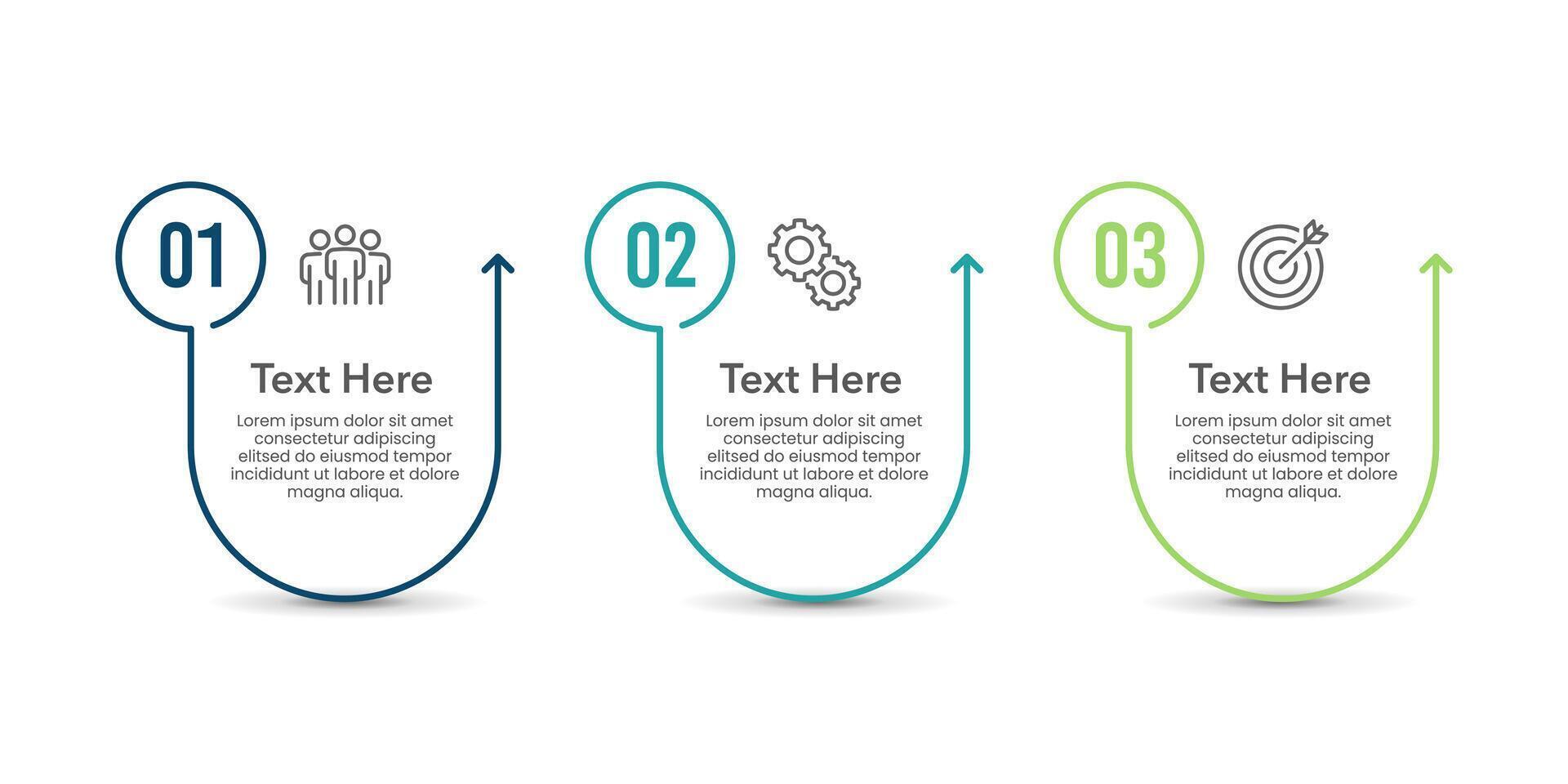 01

Text Here

Lorem ipsum dolor sit amet consectetur adipiscing elitsed do eiusmod tempor incididunt ut labore et dolore magna aliqua.

02

Text Here

Lorem ipsum dolor sit amet consectetur adipiscing elitsed do eiusmod tempor incididunt ut labore et dolore magna aliqua.

03

Text Here

Lorem ipsum dolor sit amet consectetur adipiscing elitsed do eiusmod tempor incididunt ut labore et dolore magna aliqua.