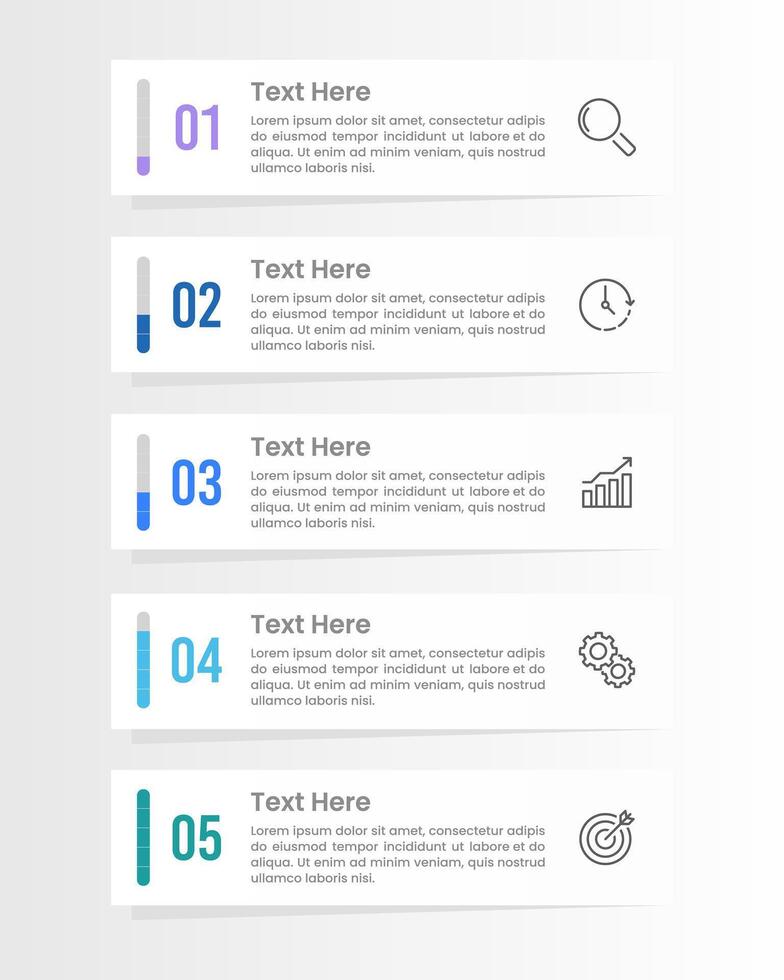 01

Text Here

Lorem ipsum dolor sit amet, consectetur adipis do eiusmod tempor incididunt ut labore et do aliqua. Ut enim ad minim veniam, quis nostrud ullamco laboris nisi.

02

Text Here

Lorem ipsum dolor sit amet, consectetur adipis do eiusmod tempor incididunt ut labore et do aliqua. Ut enim ad minim veniam, quis nostrud ullamco laboris nisi.

03

Text Here

Lorem ipsum dolor sit amet, consectetur adipis do eiusmod tempor incididunt ut labore et do aliqua. Ut enim ad minim veniam, quis nostrud ullamco laboris nisi.

04

Text Here

Lorem ipsum dolor sit amet, consectetur adipis do eiusmod tempor incididunt ut labore et do aliqua. Ut enim ad minim veniam, quis nostrud ullamco laboris nisi.

05

Text Here

Lorem ipsum dolor sit amet, consectetur adipis do eiusmod tempor incididunt ut labore et do aliqua. Ut enim ad minim veniam, quis nostrud ullamco laboris nisi.