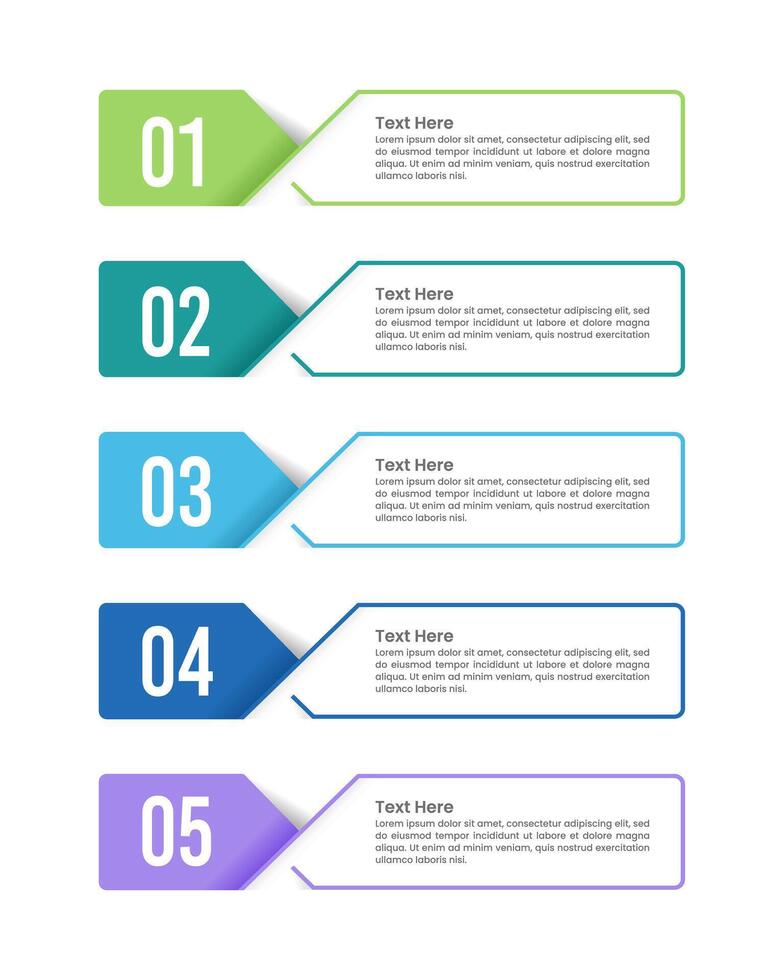 01

Text Here
Lorem ipsum dolor sit amet, consectetur adipiscing elit, sed do eiusmod tempor incididunt ut labore et dolore magna aliqua. Ut enim ad minim veniam, quis nostrud exercitation ullamco laboris nisi.

02

Text Here
Lorem ipsum dolor sit amet, consectetur adipiscing elit, sed do eiusmod tempor incididunt ut labore et dolore magna aliqua. Ut enim ad minim veniam, quis nostrud exercitation ullamco laboris nisi.

03

Text Here
Lorem ipsum dolor sit amet, consectetur adipiscing elit, sed do eiusmod tempor incididunt ut labore et dolore magna aliqua. Ut enim ad minim veniam, quis nostrud exercitation ullamco laboris nisi.

04

Text Here
Lorem ipsum dolor sit amet, consectetur adipiscing elit, sed do eiusmod tempor incididunt ut labore et dolore magna aliqua. Ut enim ad minim veniam, quis nostrud exercitation ullamco laboris nisi.

05

Text Here
Lorem ipsum dolor sit amet, consectetur adipiscing elit, sed do eiusmod tempor incididunt ut labore et dolore magna aliqua. Ut enim ad minim veniam, quis nostrud exercitation ullamco laboris nisi.