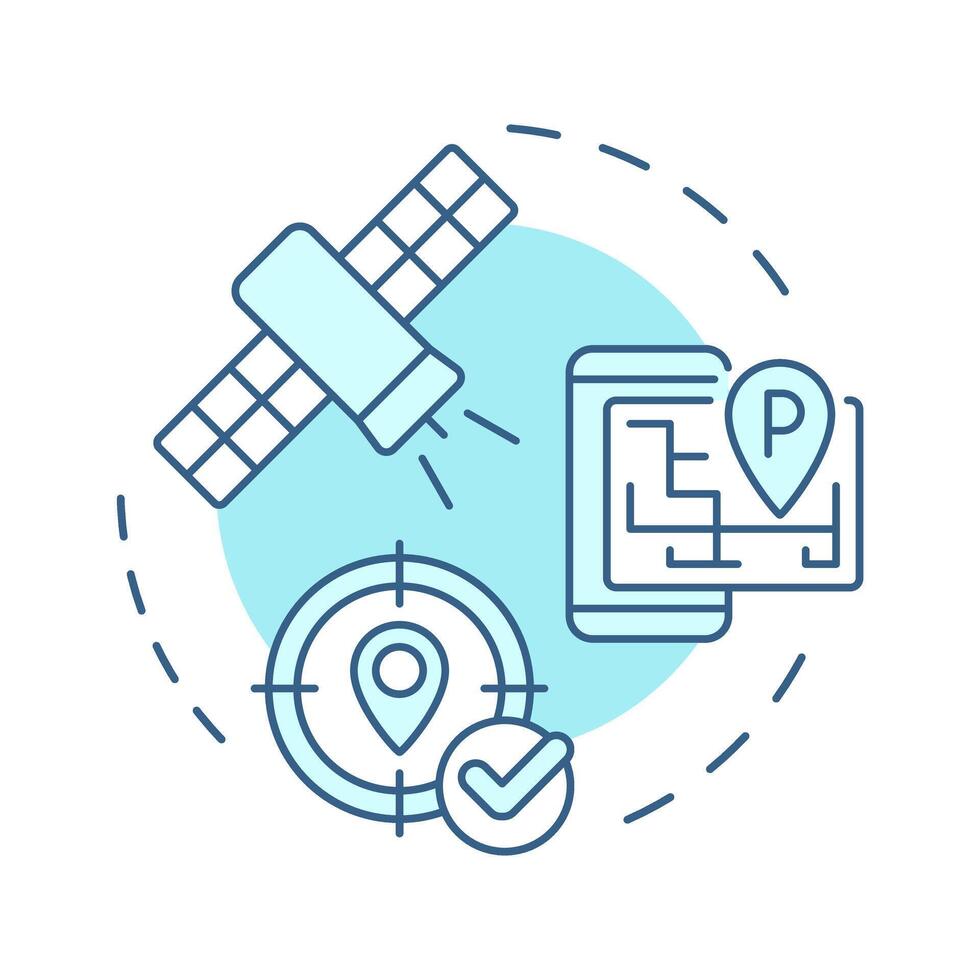 P