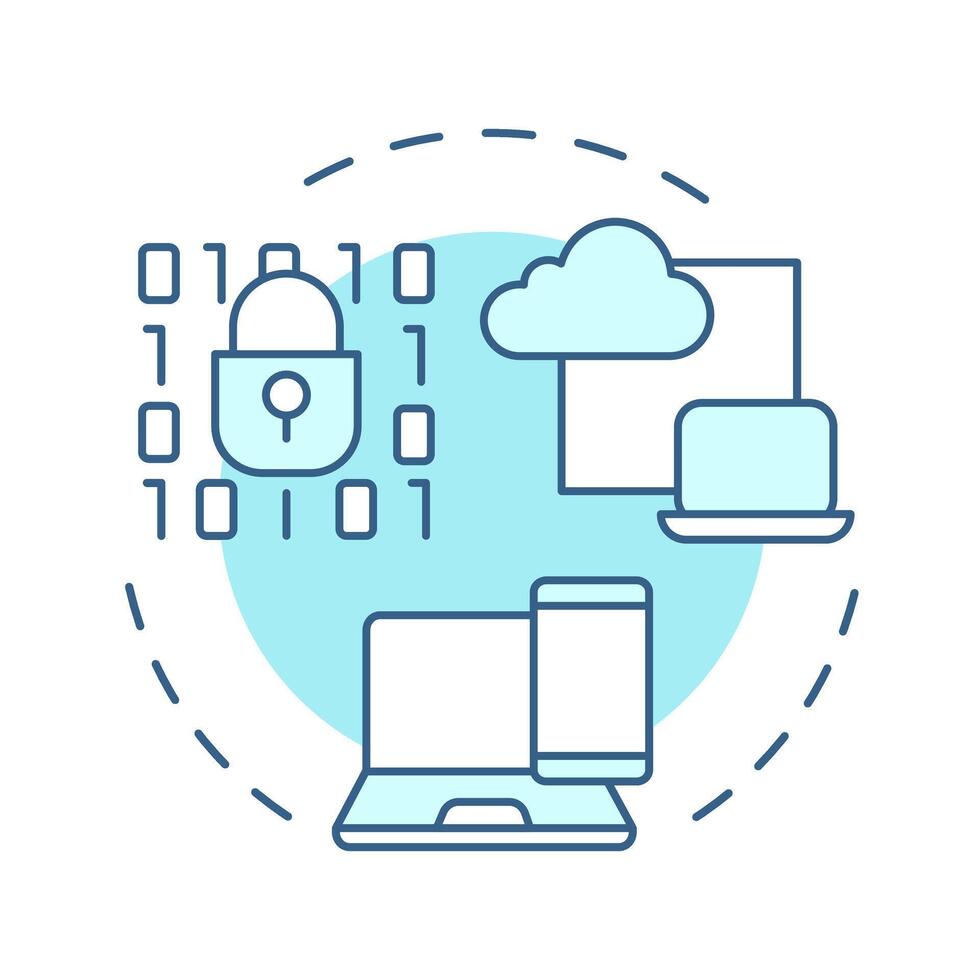 0 1 0 1 0
1 1
0 0
1 0 1 0 1