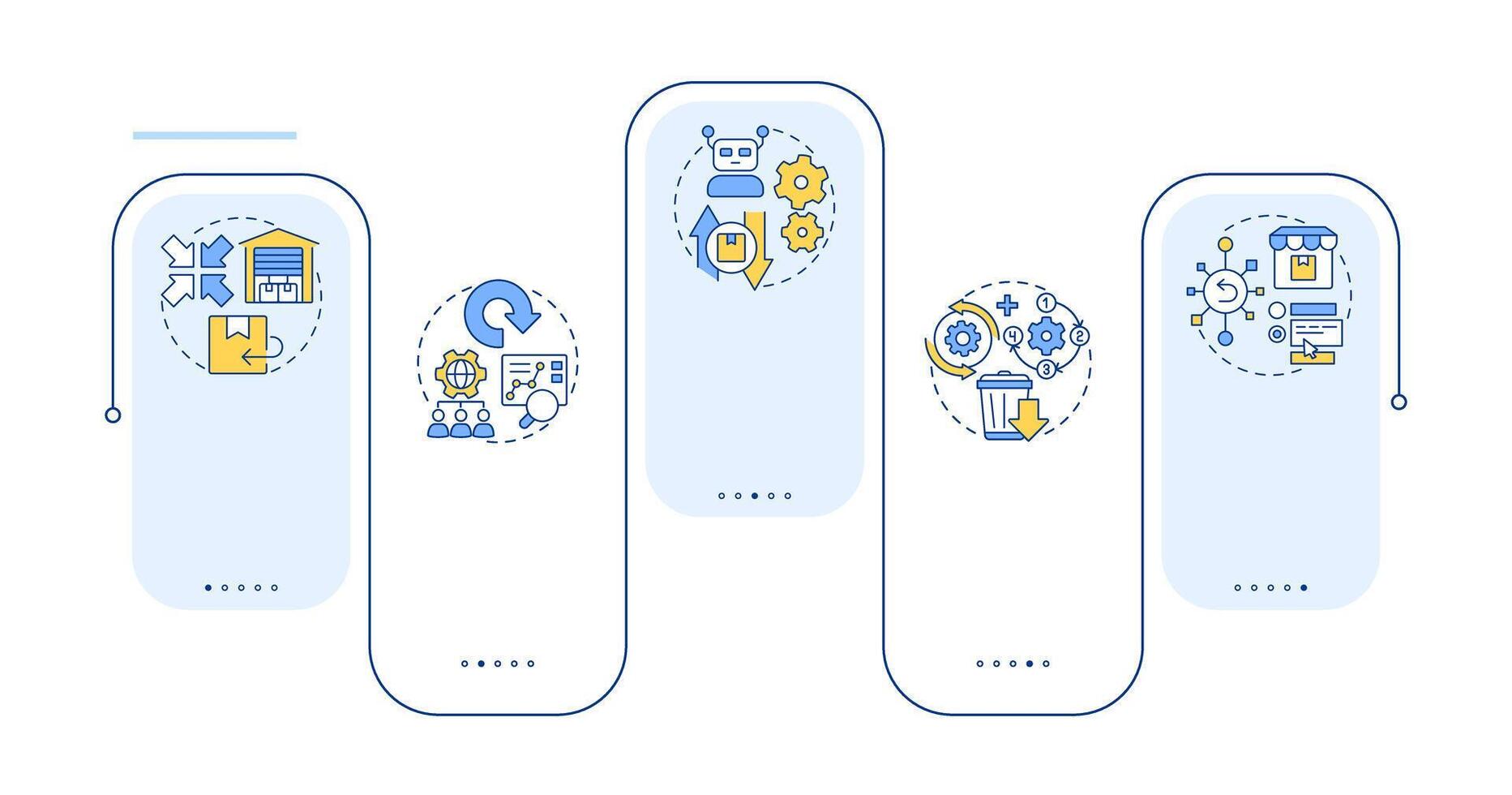 1
2
3
4