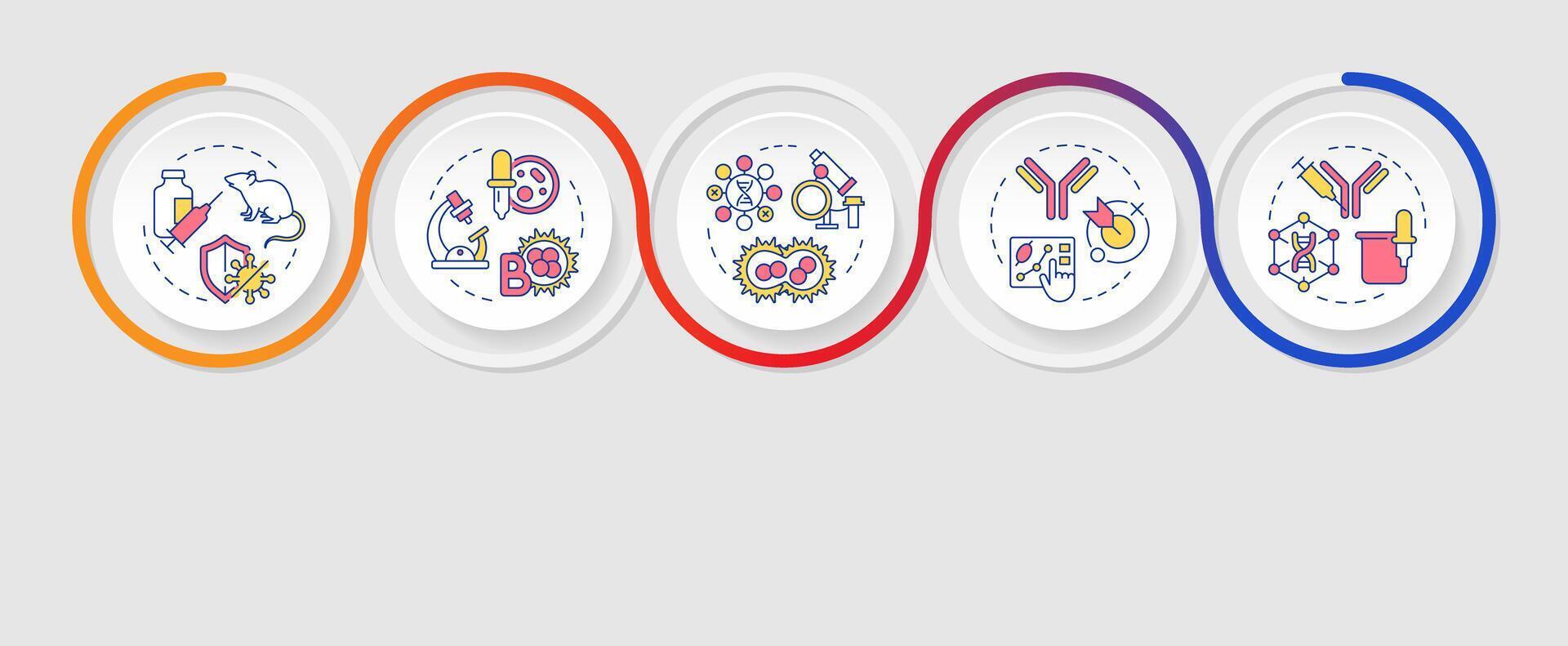 B