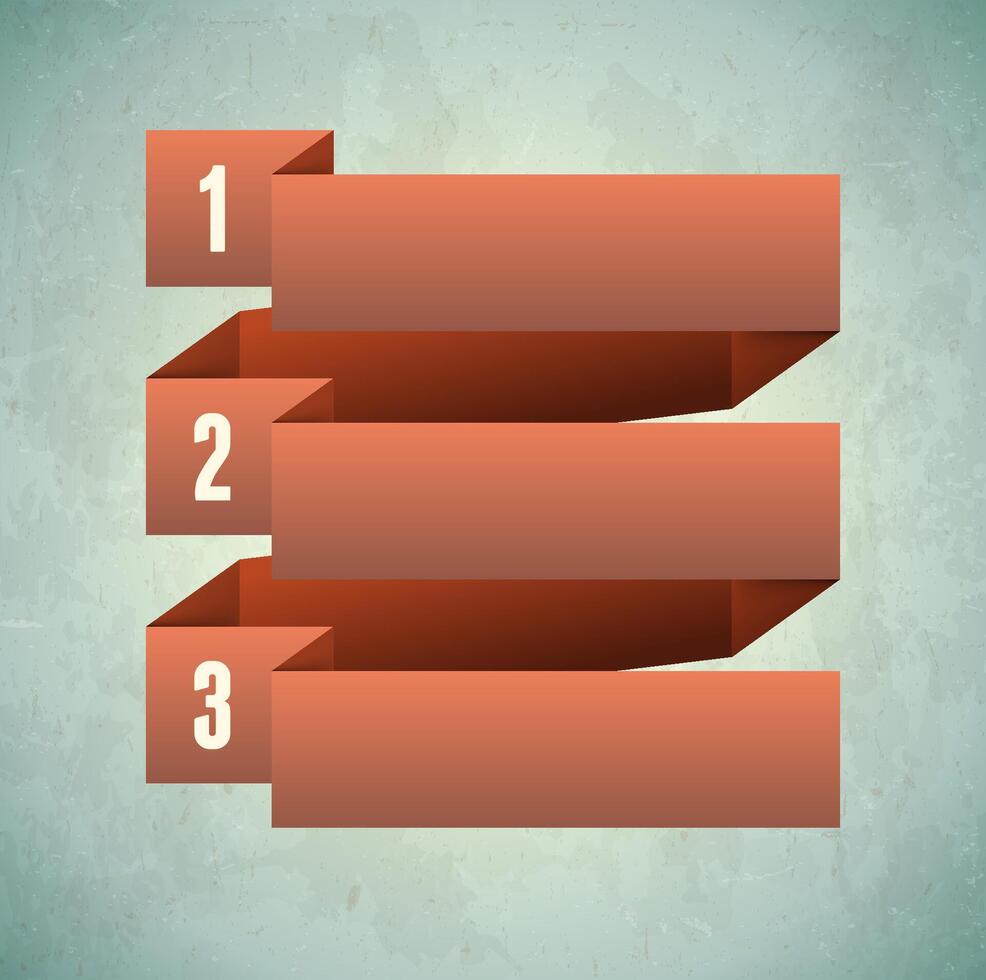 1

2

3