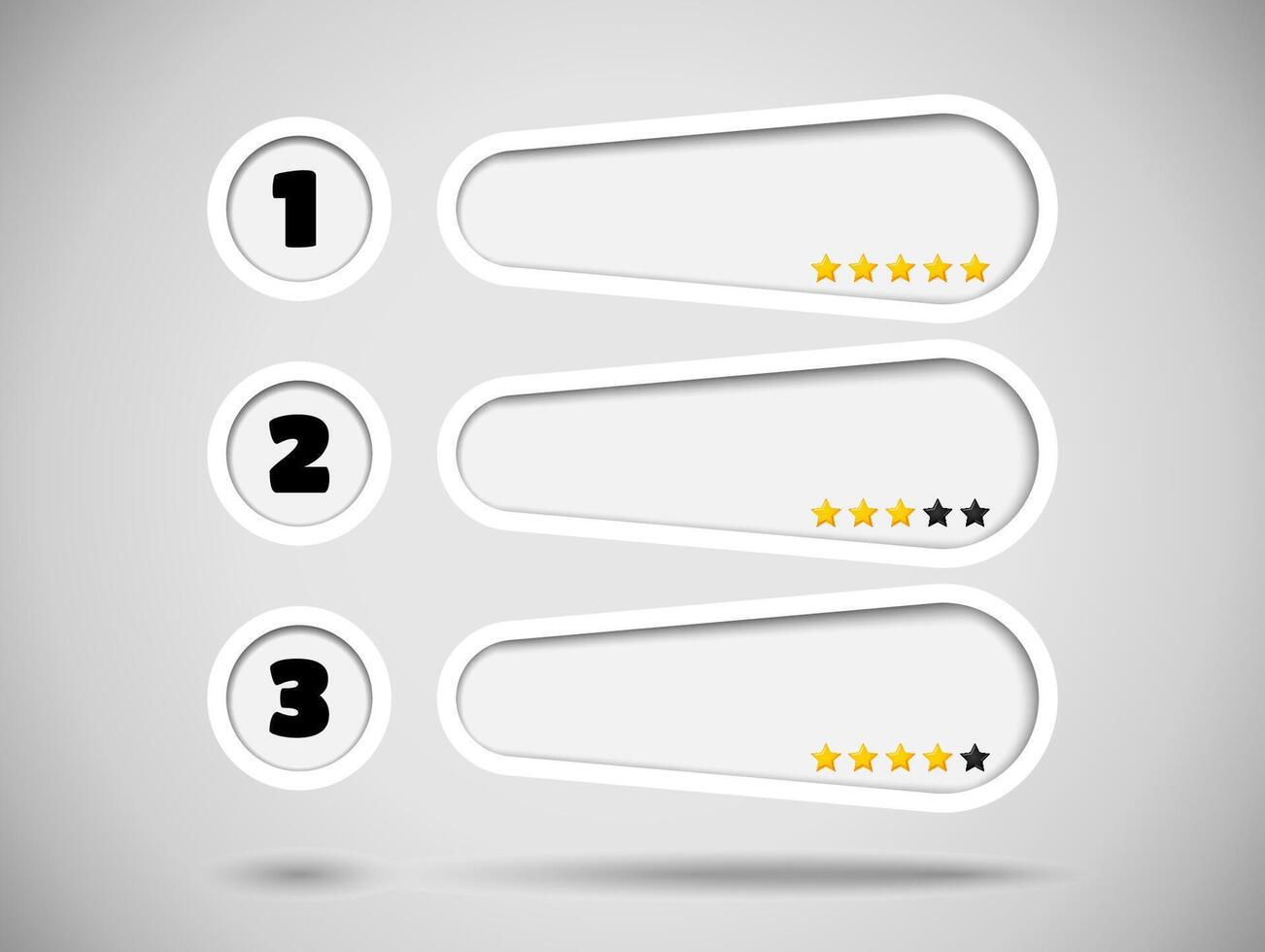 1

2

3