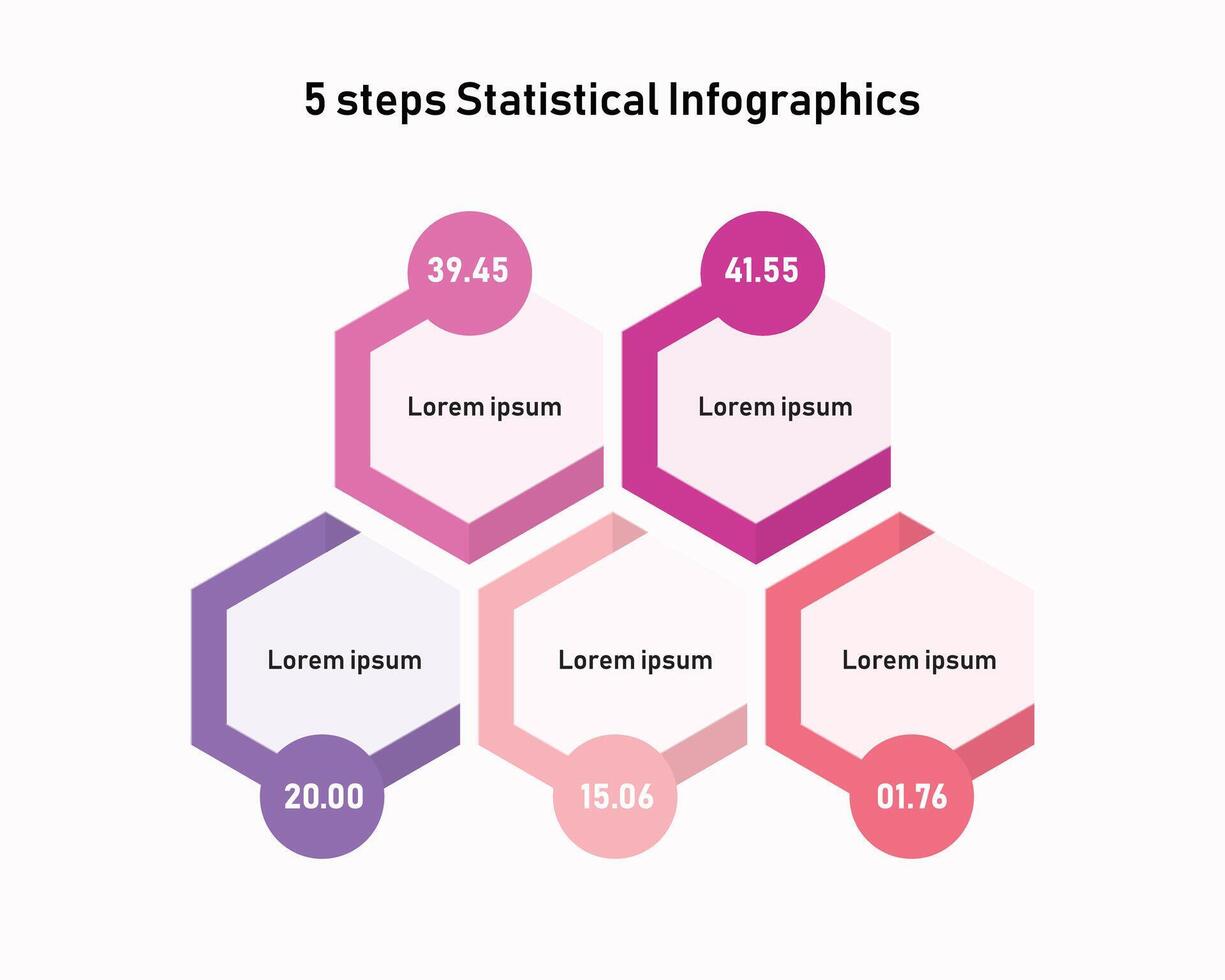 5 steps Statistical Infographics

39.45

Lorem ipsum

41.55

Lorem ipsum

Lorem ipsum

20.00

Lorem ipsum

15.06

Lorem ipsum

01.76