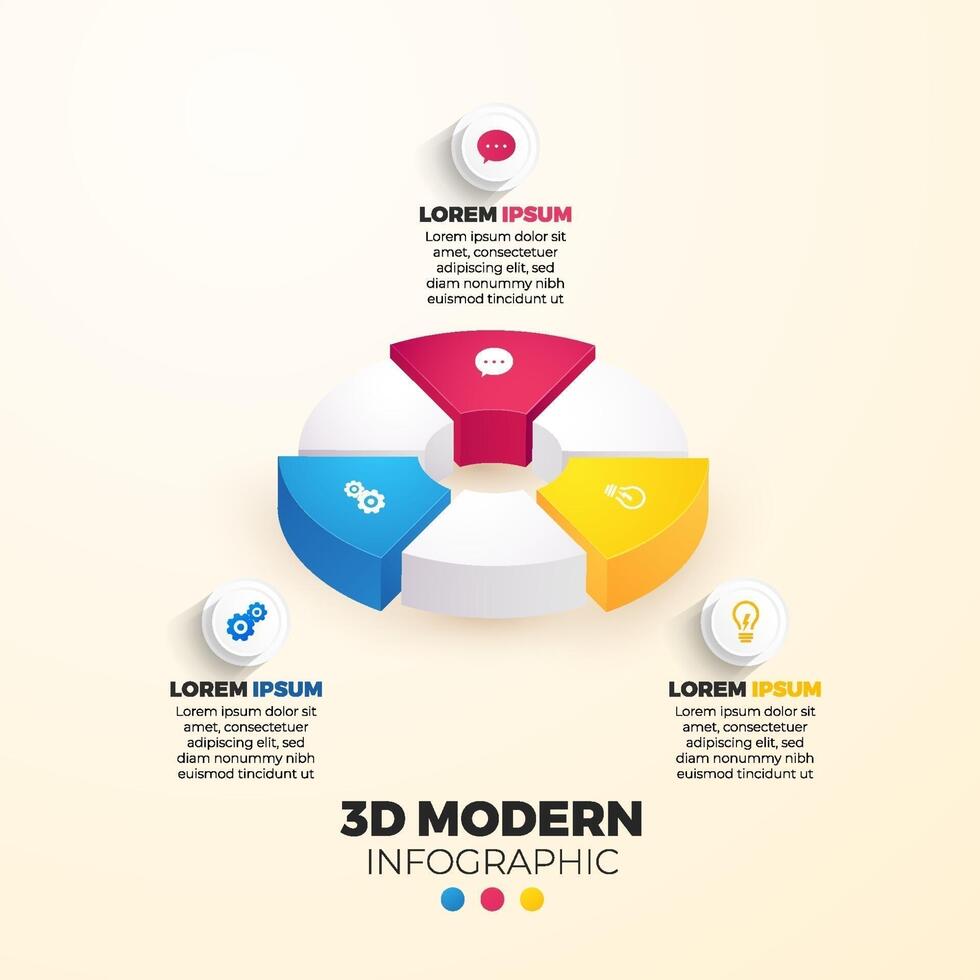 LOREM IPSUM
Lorem ipsum dolor sit amet, consectetuer adipiscing elit, sed diam nonummy nibh euismod tincidunt ut

LOREM IPSUM
Lorem ipsum dolor sit amet, consectetuer adipiscing elit, sed diam nonummy nibh euismod tincidunt ut

LOREM IPSUM
Lorem ipsum dolor sit amet, consectetuer adipiscing elit, sed diam nonummy nibh euismod tincidunt ut

3D MODERN
INFOGRAPHIC